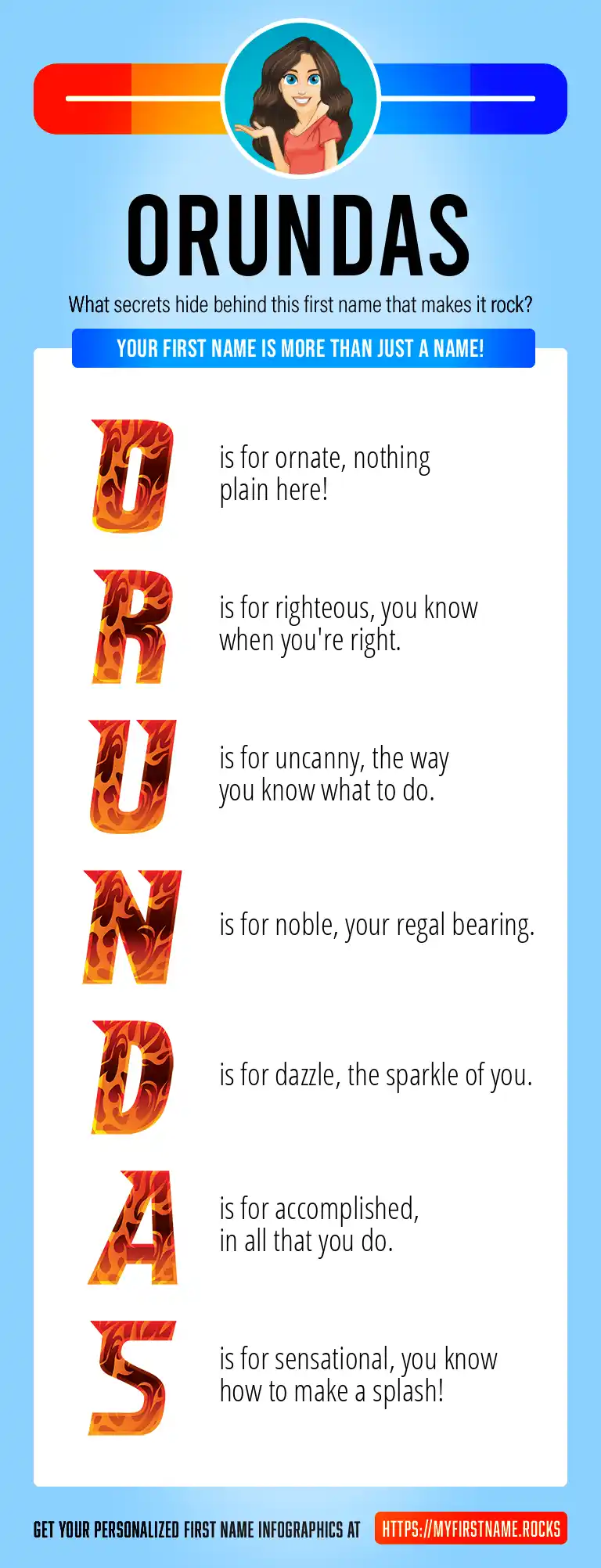 ORUNDAS

What secrets hide behind this first name that makes it rock?

YOUR FIRST NAME IS MORE THAN JUST A NAME!

O is for ornate, nothing plain here!

R is for righteous, you know when you're right.

U is for uncanny, the way you know what to do.

N is for noble, your regal bearing.

D is for dazzle, the sparkle of you.

A is for accomplished, in all that you do.

S is for sensational, you know how to make a splash!

GET YOUR PERSONALIZED FIRST NAME INFOGRAPHICS AT HTTPS://MYFIRSTNAME.ROCKS