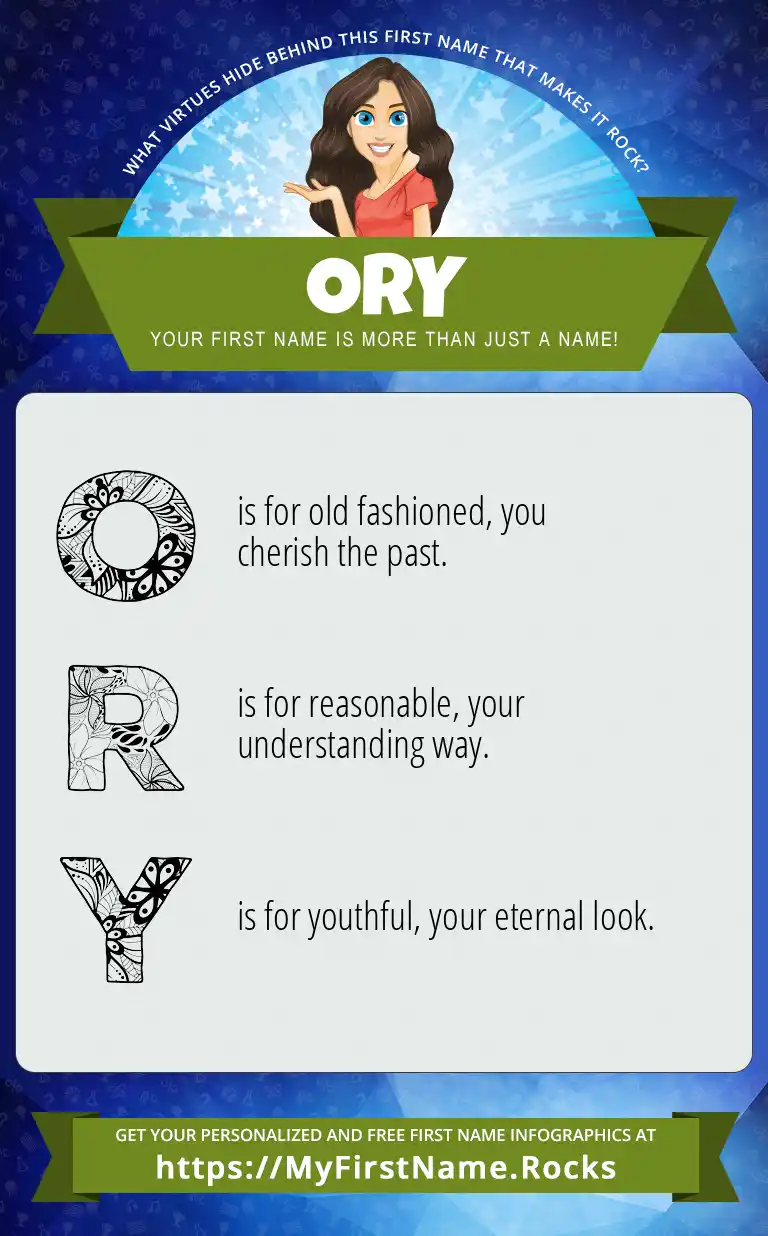 WHAT VIRTUES HIDE BEHIND THIS FIRST NAME THAT MAKES IT ROCK?

ORY

YOUR FIRST NAME IS MORE THAN JUST A NAME!

O is for old fashioned, you cherish the past.

R is for reasonable, your understanding way.

Y is for youthful, your eternal look.

GET YOUR PERSONALIZED AND FREE FIRST NAME INFOGRAPHICS AT
https://MyFirstName.Rocks