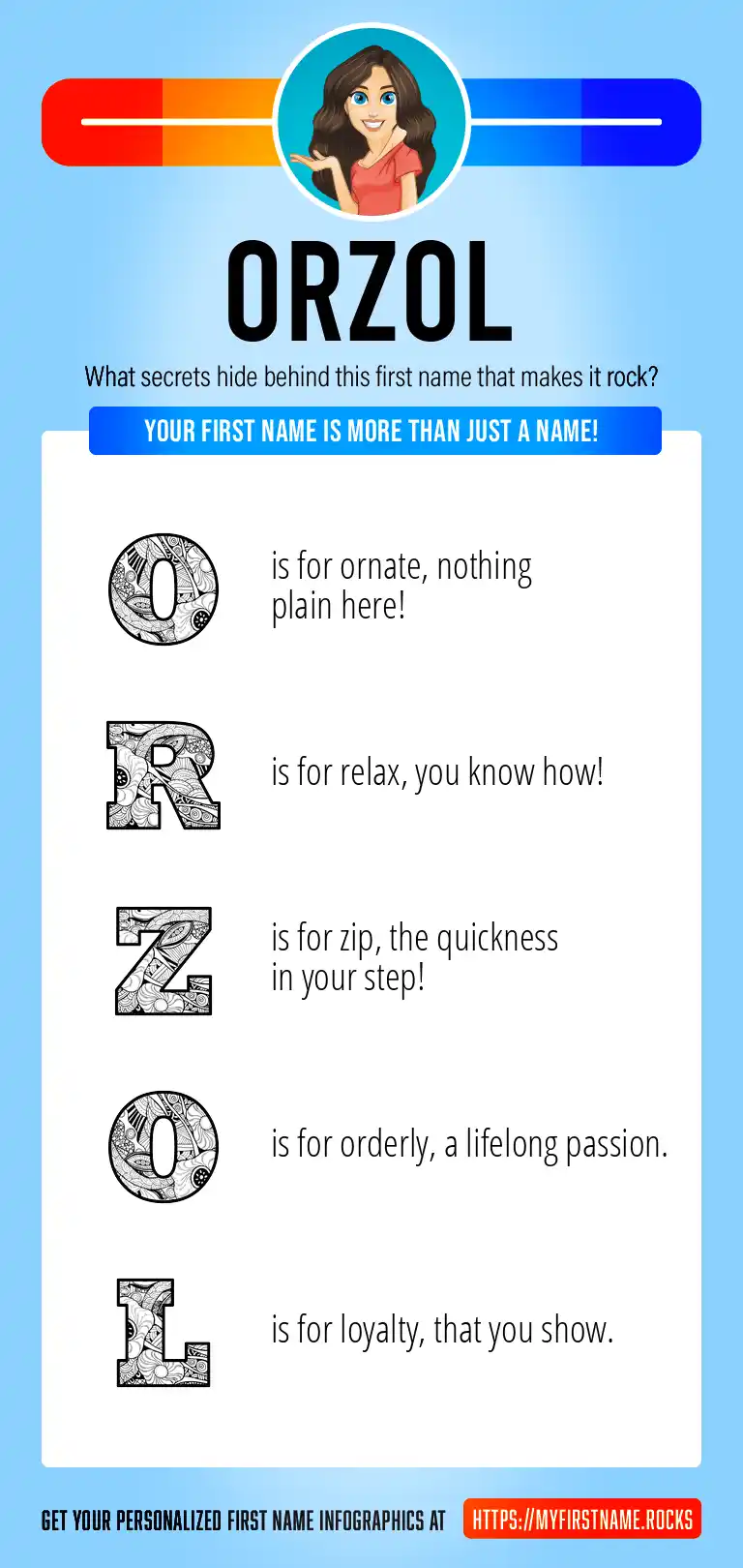 ORZOL

What secrets hide behind this first name that makes it rock?

YOUR FIRST NAME IS MORE THAN JUST A NAME!

O is for ornate, nothing plain here!

R is for relax, you know how!

Z is for zip, the quickness in your step!

O is for orderly, a lifelong passion.

L is for loyalty, that you show.

GET YOUR PERSONALIZED FIRST NAME INFOGRAPHICS AT HTTPS://MYFIRSTNAME.ROCKS