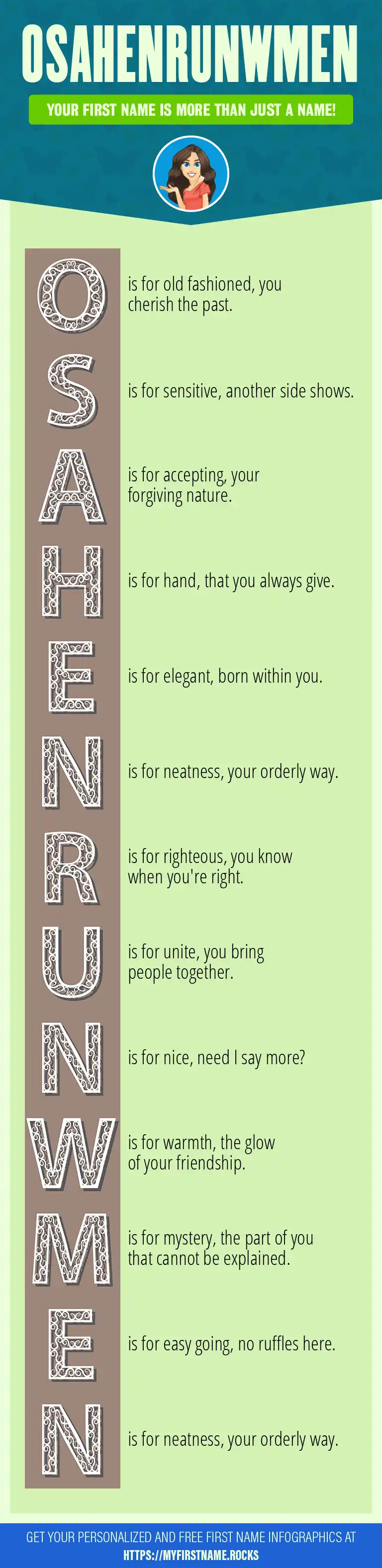 OSAHENRUNWMEN

YOUR FIRST NAME IS MORE THAN JUST A NAME!

O is for old fashioned, you cherish the past.

S is for sensitive, another side shows.

A is for accepting, your forgiving nature.

H is for hand, that you always give.

E is for elegant, born within you.

N is for neatness, your orderly way.

R is for righteous, you know when you're right.

U is for unite, you bring people together.

N is for nice, need I say more?

W is for warmth, the glow of your friendship.

M is for mystery, the part of you that cannot be explained.

E is for easy going, no ruffles here.

N is for neatness, your orderly way.

GET YOUR PERSONALIZED AND FREE FIRST NAME INFOGRAPHICS AT HTTPS://MYFIRSTNAME.ROCKS