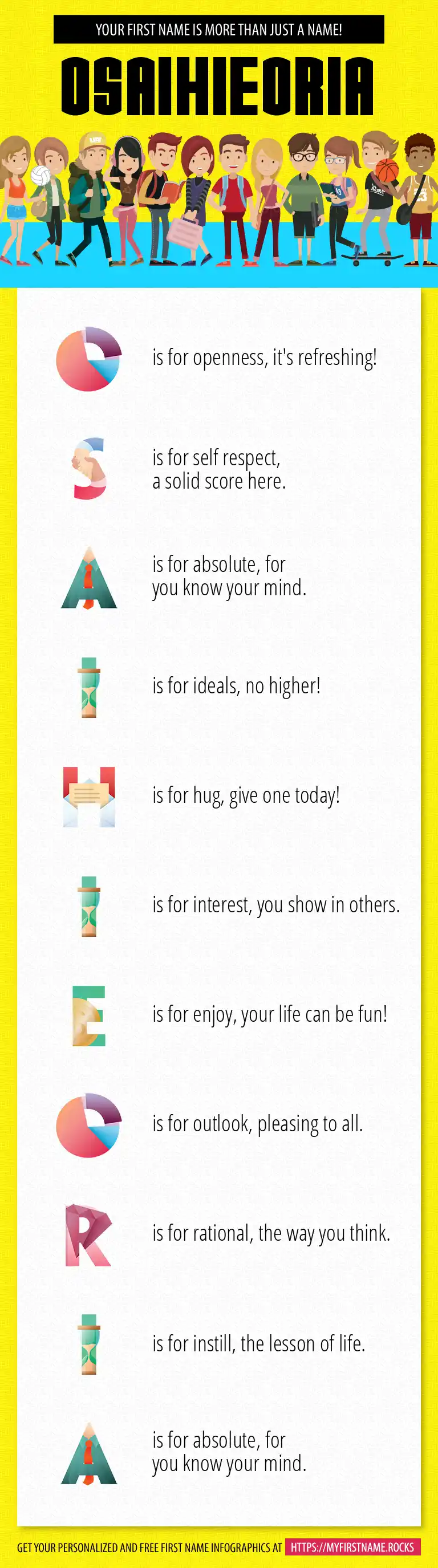 YOUR FIRST NAME IS MORE THAN JUST A NAME!

OSAIHIEORIA

O is for openness, it's refreshing!

S is for self respect, a solid score here.

A is for absolute, for you know your mind.

I is for ideals, no higher!

H is for hug, give one today!

I is for interest, you show in others.

E is for enjoy, your life can be fun!

O is for outlook, pleasing to all.

R is for rational, the way you think.

I is for instill, the lesson of life.

A is for absolute, for you know your mind.

GET YOUR PERSONALIZED AND FREE FIRST NAME INFOGRAPHICS AT HTTPS://MYFIRSTNAME.ROCKS