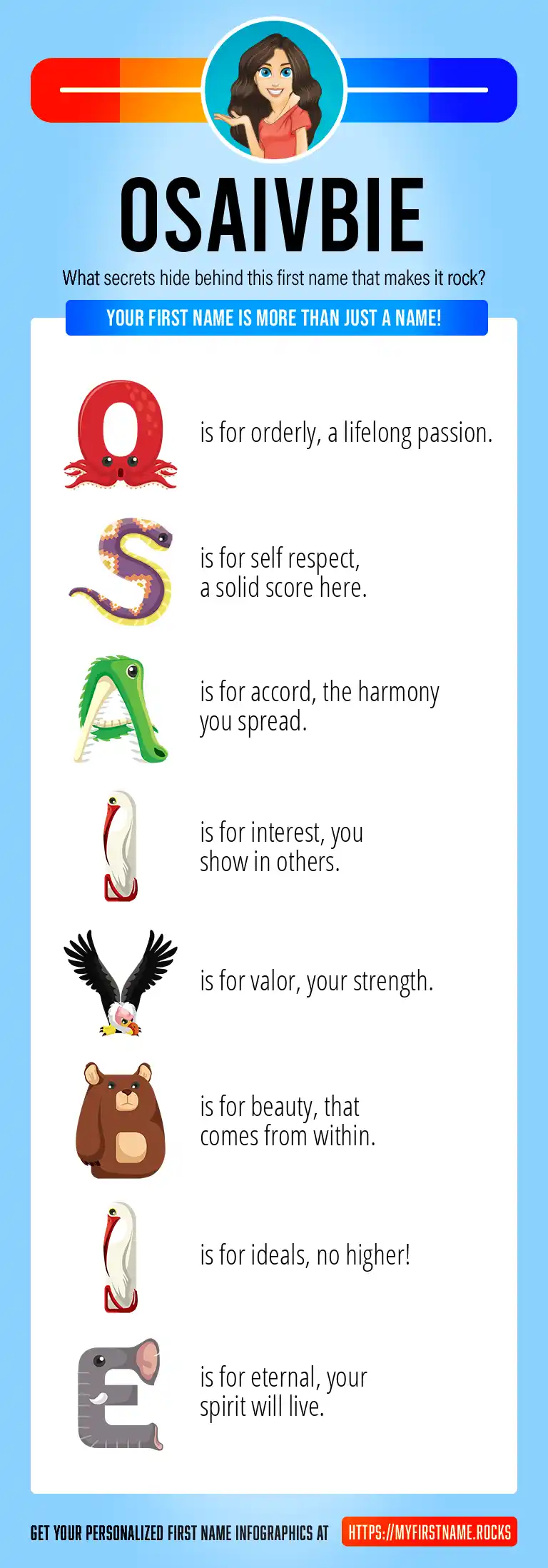 OSAIVBIE

What secrets hide behind this first name that makes it rock?

YOUR FIRST NAME IS MORE THAN JUST A NAME!

O is for orderly, a lifelong passion.

S is for self respect, a solid score here.

A is for accord, the harmony you spread.

I is for interest, you show in others.

V is for valor, your strength.

B is for beauty, that comes from within.

I is for ideals, no higher!

E is for eternal, your spirit will live.

GET YOUR PERSONALIZED FIRST NAME INFOGRAPHICS AT HTTPS://MYFIRSTNAME.ROCKS