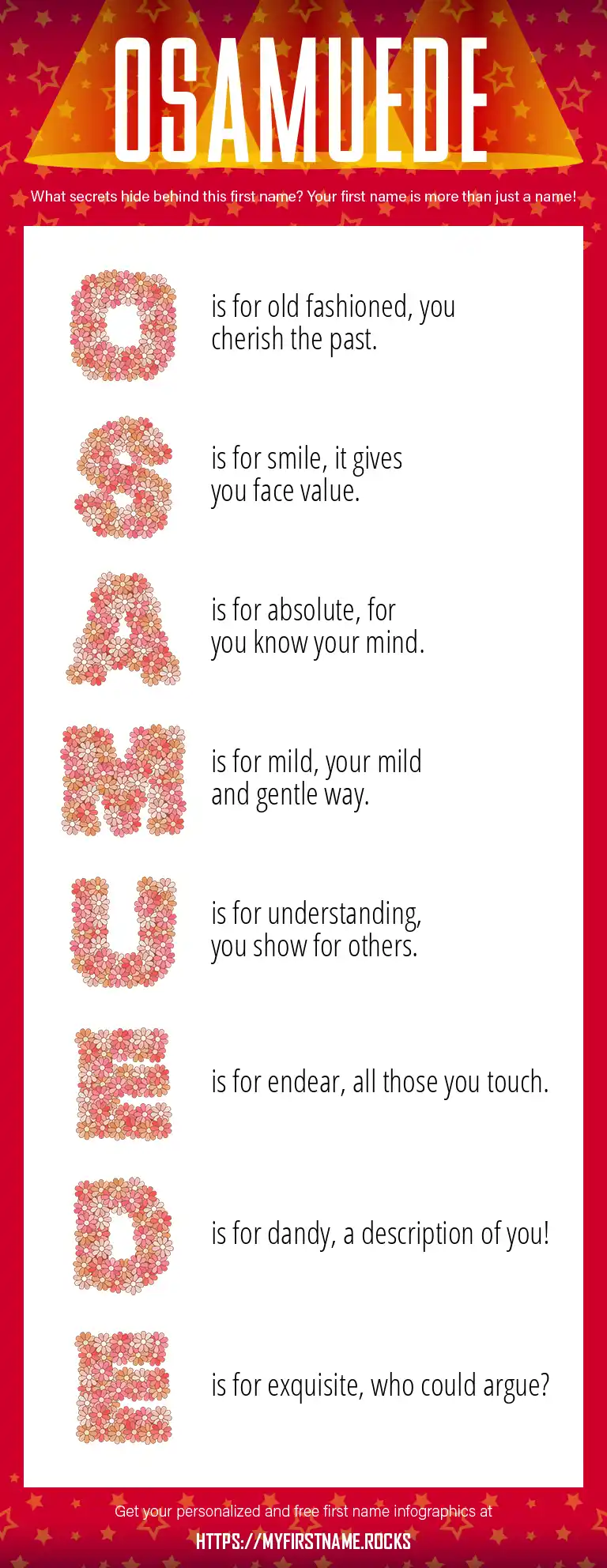 OSAMUEDE

What secrets hide behind this first name? Your first name is more than just a name!

O is for old fashioned, you cherish the past.

S is for smile, it gives you face value.

A is for absolute, for you know your mind.

M is for mild, your mild and gentle way.

U is for understanding, you show for others.

E is for endear, all those you touch.

D is for dandy, a description of you!

E is for exquisite, who could argue?

Get your personalized and free first name infographics at

HTTPS://MYFIRSTNAME.ROCKS