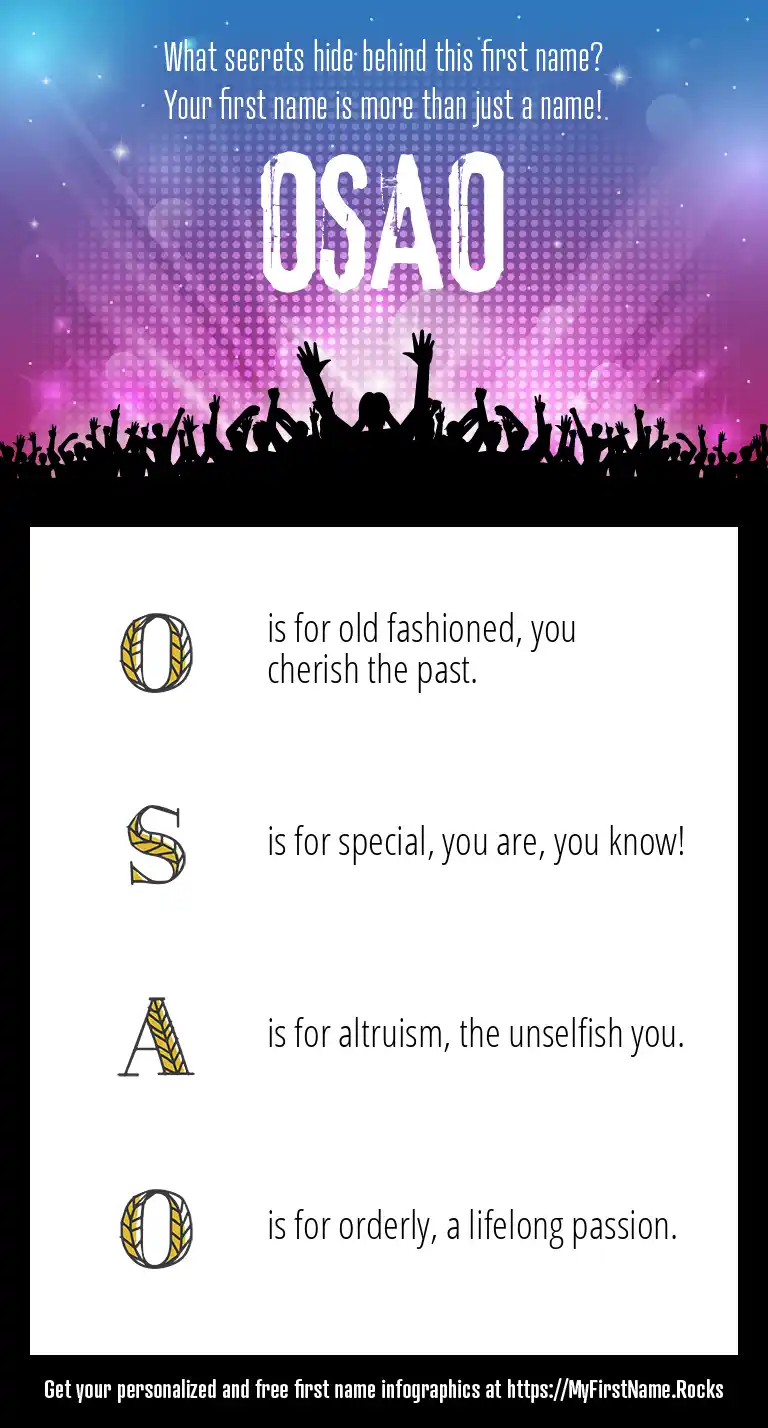 What secrets hide behind this first name?
Your first name is more than just a name!

OSAO

O is for old fashioned, you cherish the past.

S is for special, you are, you know!

A is for altruism, the unselfish you.

O is for orderly, a lifelong passion.

Get your personalized and free first name infographics at https://MyFirstName.Rocks