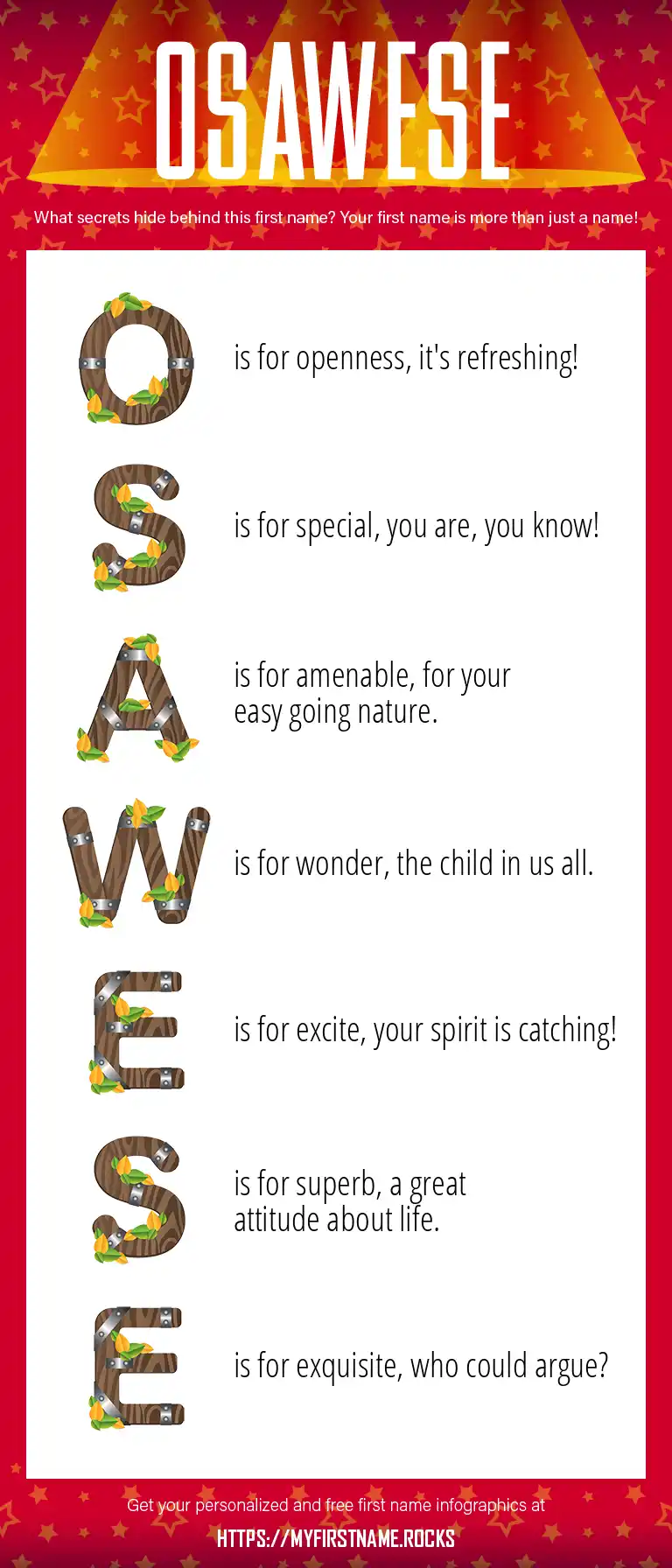 OSAWESE

What secrets hide behind this first name? Your first name is more than just a name!

O is for openness, it's refreshing!

S is for special, you are, you know!

A is for amenable, for your easy going nature.

W is for wonder, the child in us all.

E is for excite, your spirit is catching!

S is for superb, a great attitude about life.

E is for exquisite, who could argue?

Get your personalized and free first name infographics at

HTTPS://MYFIRSTNAME.ROCKS