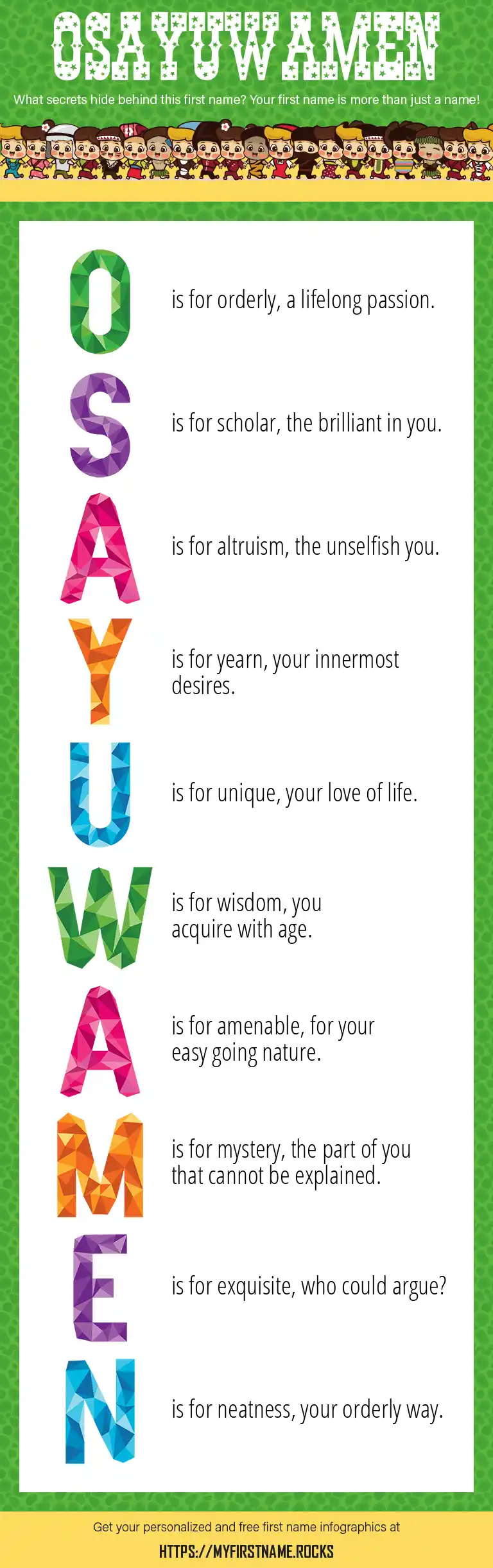 OSAYUWAMEN

What secrets hide behind this first name? Your first name is more than just a name!

O is for orderly, a lifelong passion.

S is for scholar, the brilliant in you.

A is for altruism, the unselfish you.

Y is for yearn, your innermost desires.

U is for unique, your love of life.

W is for wisdom, you acquire with age.

A is for amenable, for your easy going nature.

M is for mystery, the part of you that cannot be explained.

E is for exquisite, who could argue?

N is for neatness, your orderly way.

Get your personalized and free first name infographics at

HTTPS://MYFIRSTNAME.ROCKS