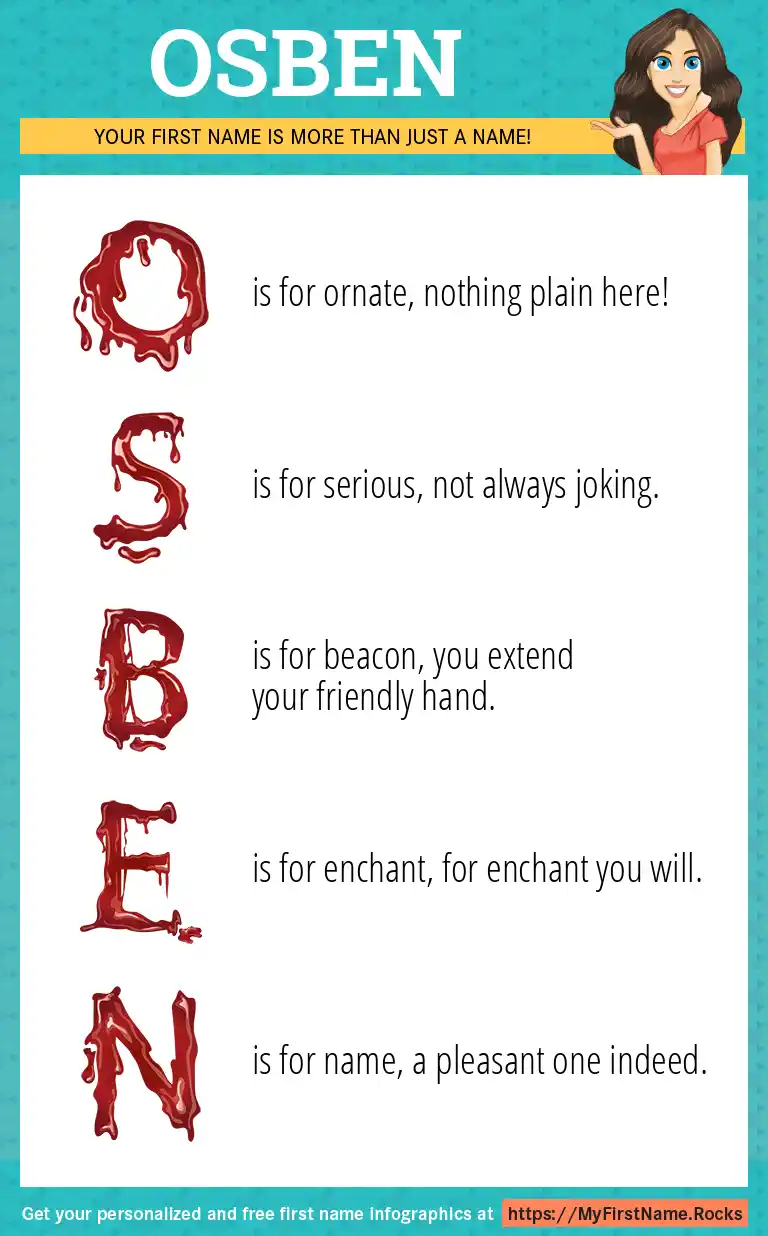 OSBEN

YOUR FIRST NAME IS MORE THAN JUST A NAME!

O is for ornate, nothing plain here!

S is for serious, not always joking.

B is for beacon, you extend your friendly hand.

E is for enchant, for enchant you will.

N is for name, a pleasant one indeed.

Get your personalized and free first name infographics at https://MyFirstName.Rocks