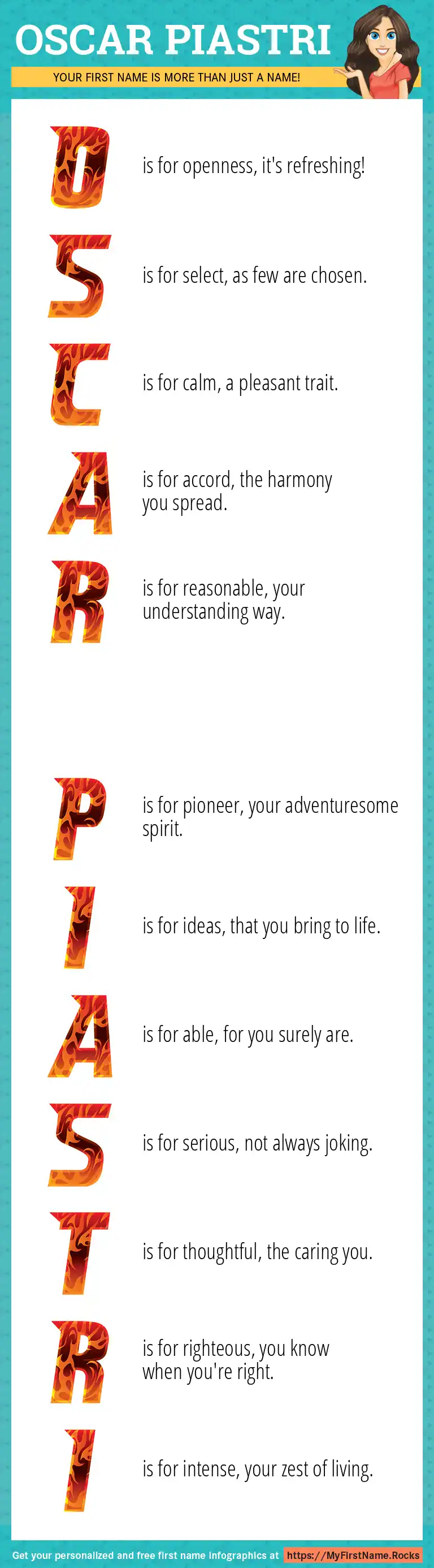 OSCAR PIASTRI

YOUR FIRST NAME IS MORE THAN JUST A NAME!

O is for openness, it's refreshing!

S is for select, as few are chosen.

C is for calm, a pleasant trait.

A is for accord, the harmony you spread.

R is for reasonable, your understanding way.

P is for pioneer, your adventuresome spirit.

I is for ideas, that you bring to life.

A is for able, for you surely are.

S is for serious, not always joking.

T is for thoughtful, the caring you.

R is for righteous, you know when you're right.

I is for intense, your zest of living.

Get your personalized and free first name infographics at https://MyFirstName.Rocks