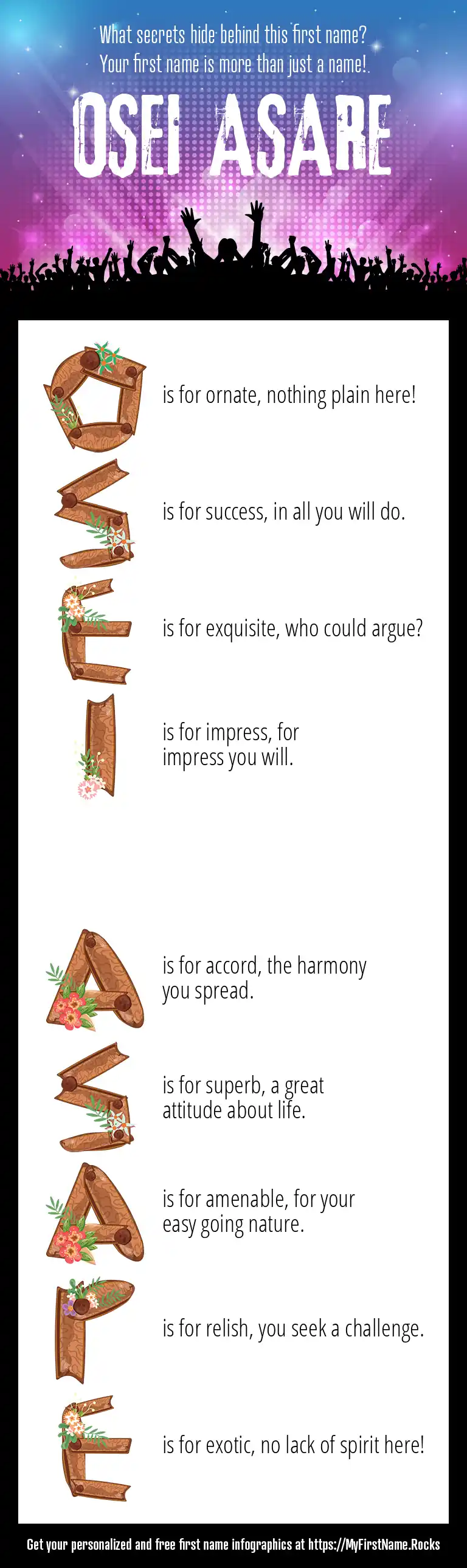 What secrets hide behind this first name?
Your first name is more than just a name!

OSEI ASARE

O is for ornate, nothing plain here!

S is for success, in all you will do.

E is for exquisite, who could argue?

I is for impress, for impress you will.

A is for accord, the harmony you spread.

S is for superb, a great attitude about life.

A is for amenable, for your easy going nature.

R is for relish, you seek a challenge.

E is for exotic, no lack of spirit here!

Get your personalized and free first name infographics at https://MyFirstName.Rocks