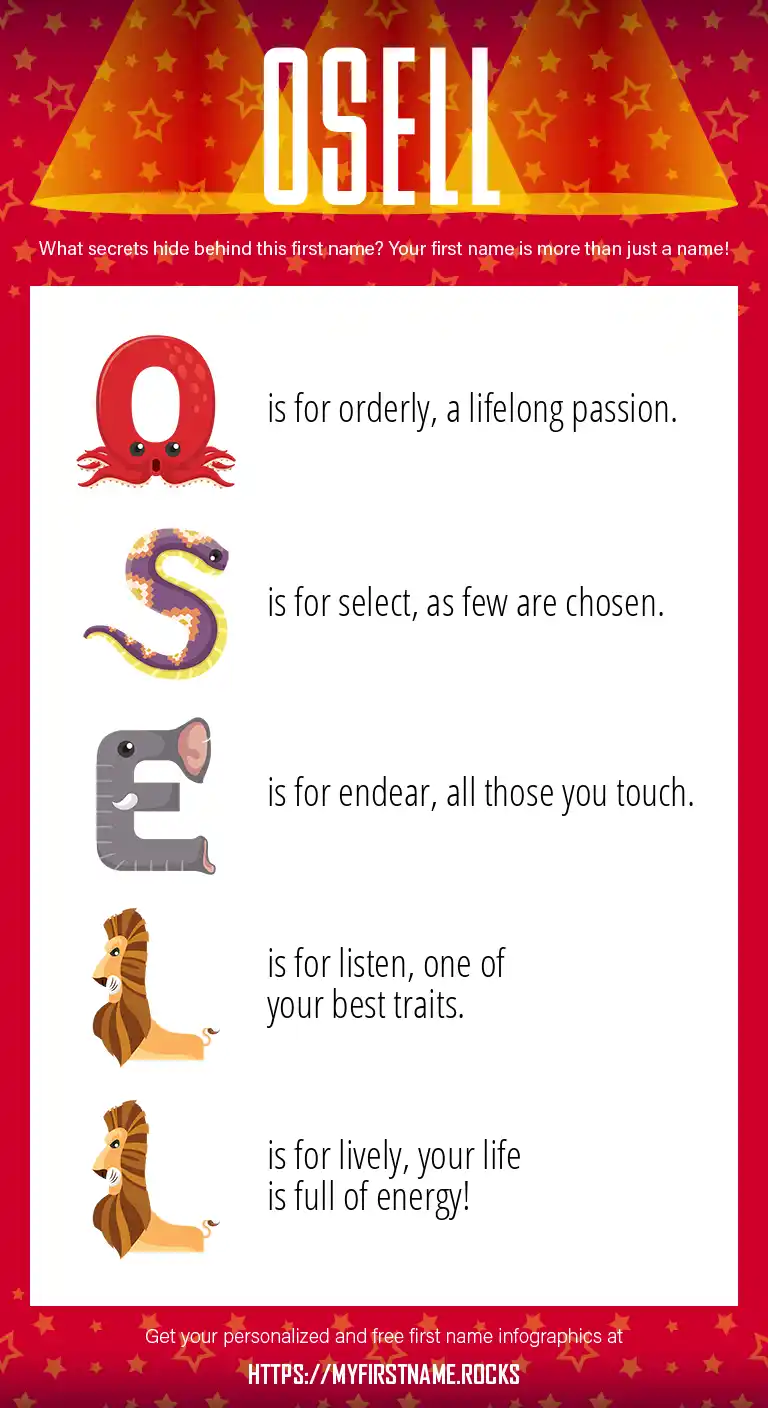 OSELL

What secrets hide behind this first name? Your first name is more than just a name!

O is for orderly, a lifelong passion.

S is for select, as few are chosen.

E is for endear, all those you touch.

L is for listen, one of your best traits.

L is for lively, your life is full of energy!

Get your personalized and free first name infographics at

HTTPS://MYFIRSTNAME.ROCKS