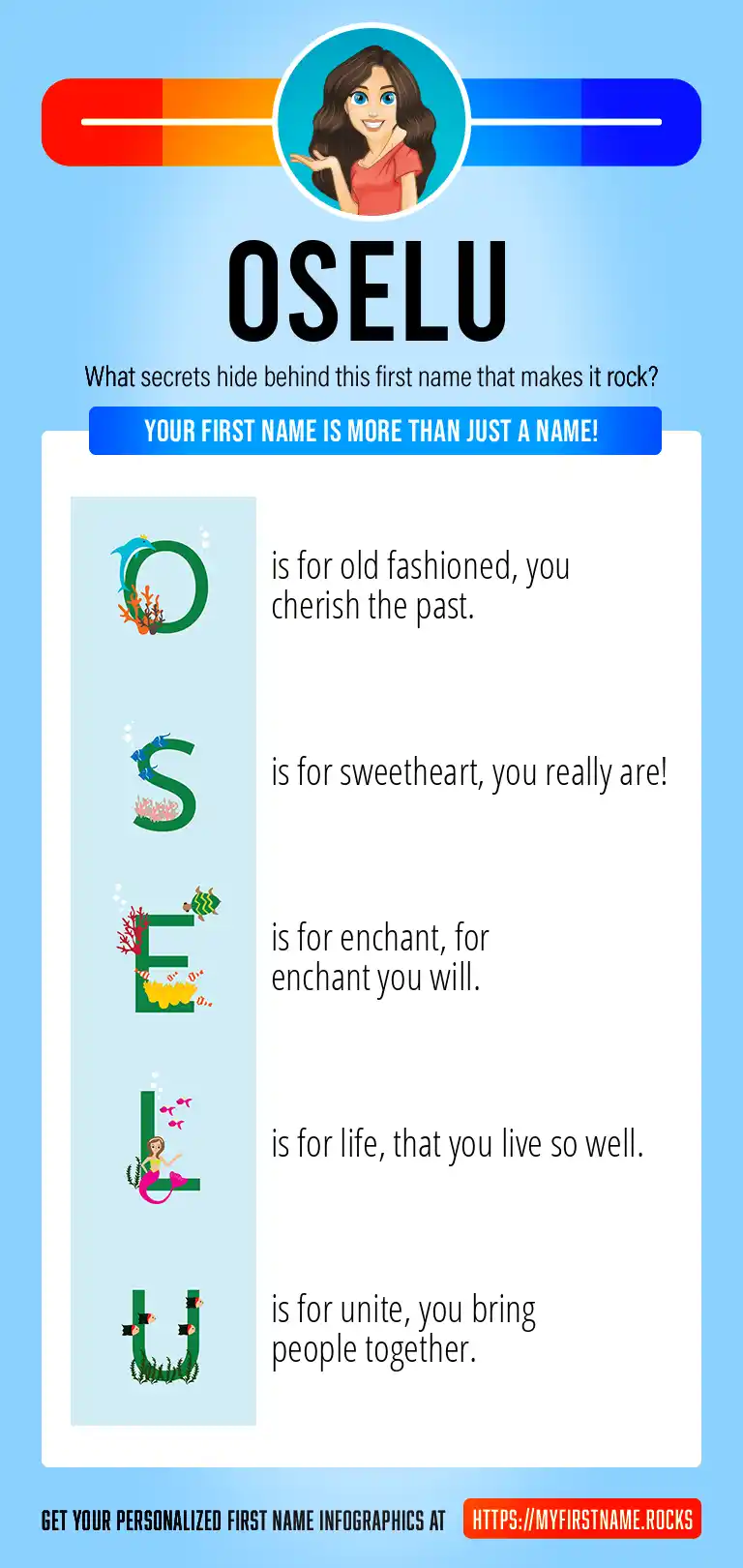 OSELU

What secrets hide behind this first name that makes it rock?

YOUR FIRST NAME IS MORE THAN JUST A NAME!

O is for old fashioned, you cherish the past.

S is for sweetheart, you really are!

E is for enchant, for enchant you will.

L is for life, that you live so well.

U is for unite, you bring people together.

GET YOUR PERSONALIZED FIRST NAME INFOGRAPHICS AT HTTPS://MYFIRSTNAME.ROCKS