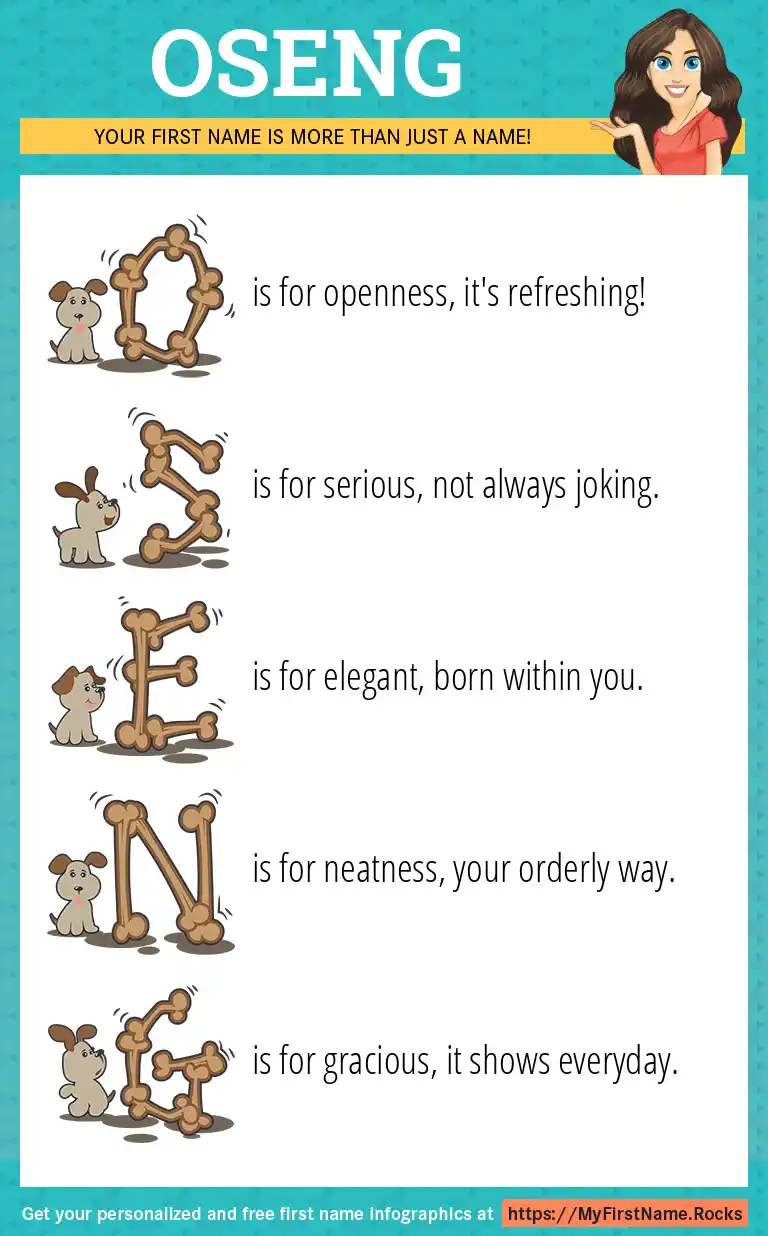 OSENG

YOUR FIRST NAME IS MORE THAN JUST A NAME!

O is for openness, it's refreshing!

S is for serious, not always joking.

E is for elegant, born within you.

N is for neatness, your orderly way.

G is for gracious, it shows everyday.

Get your personalized and free first name infographics at https://MyFirstName.Rocks