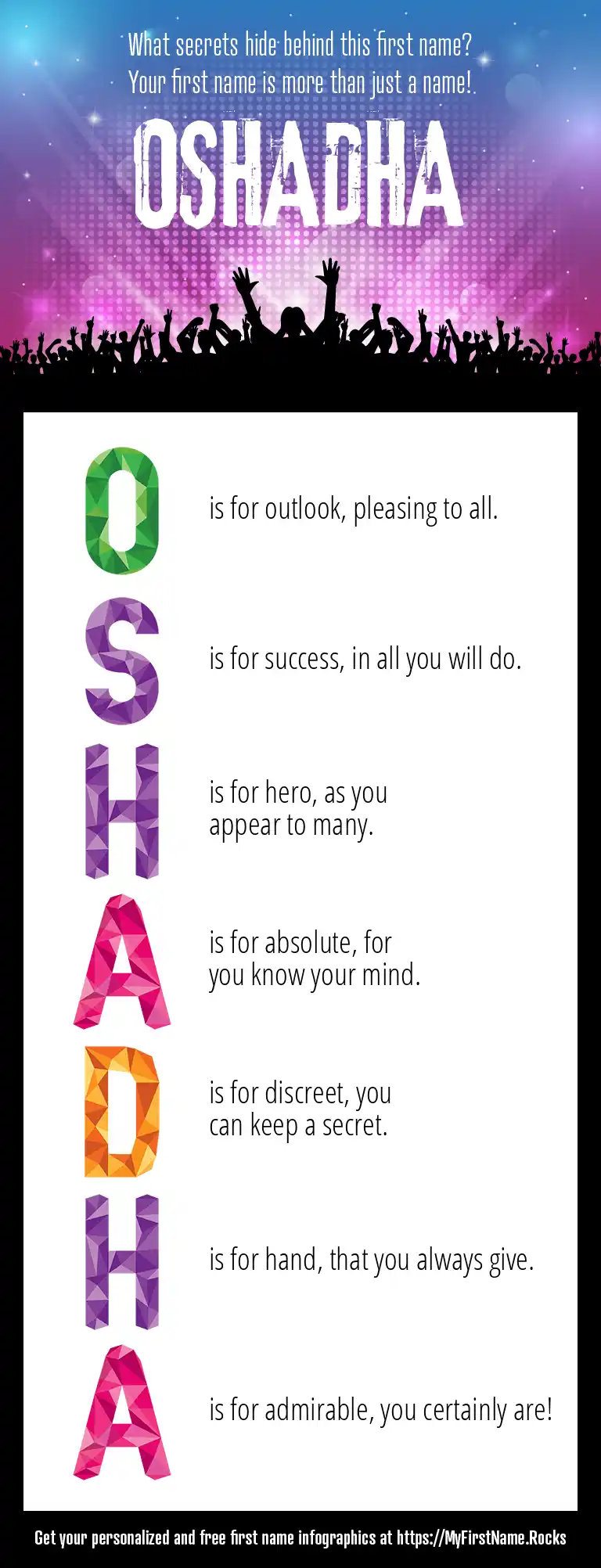 What secrets hide behind this first name?
Your first name is more than just a name!

OSHADHA

O is for outlook, pleasing to all.

S is for success, in all you will do.

H is for hero, as you appear to many.

A is for absolute, for you know your mind.

D is for discreet, you can keep a secret.

H is for hand, that you always give.

A is for admirable, you certainly are!

Get your personalized and free first name infographics at https://MyFirstName.Rocks