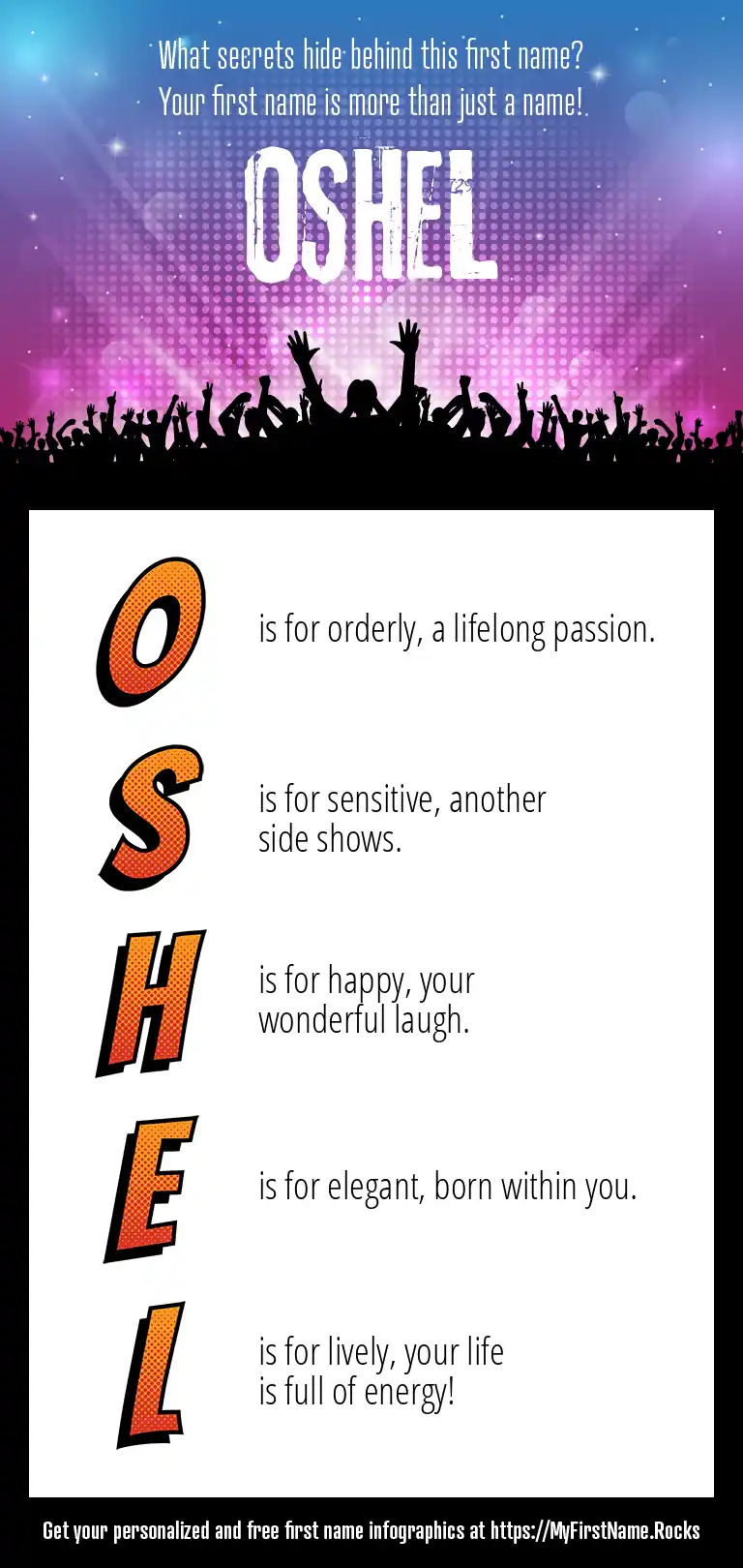 What secrets hide behind this first name?
Your first name is more than just a name!

OSHEL

O is for orderly, a lifelong passion.

S is for sensitive, another side shows.

H is for happy, your wonderful laugh.

E is for elegant, born within you.

L is for lively, your life is full of energy!

Get your personalized and free first name infographics at https://MyFirstName.Rocks