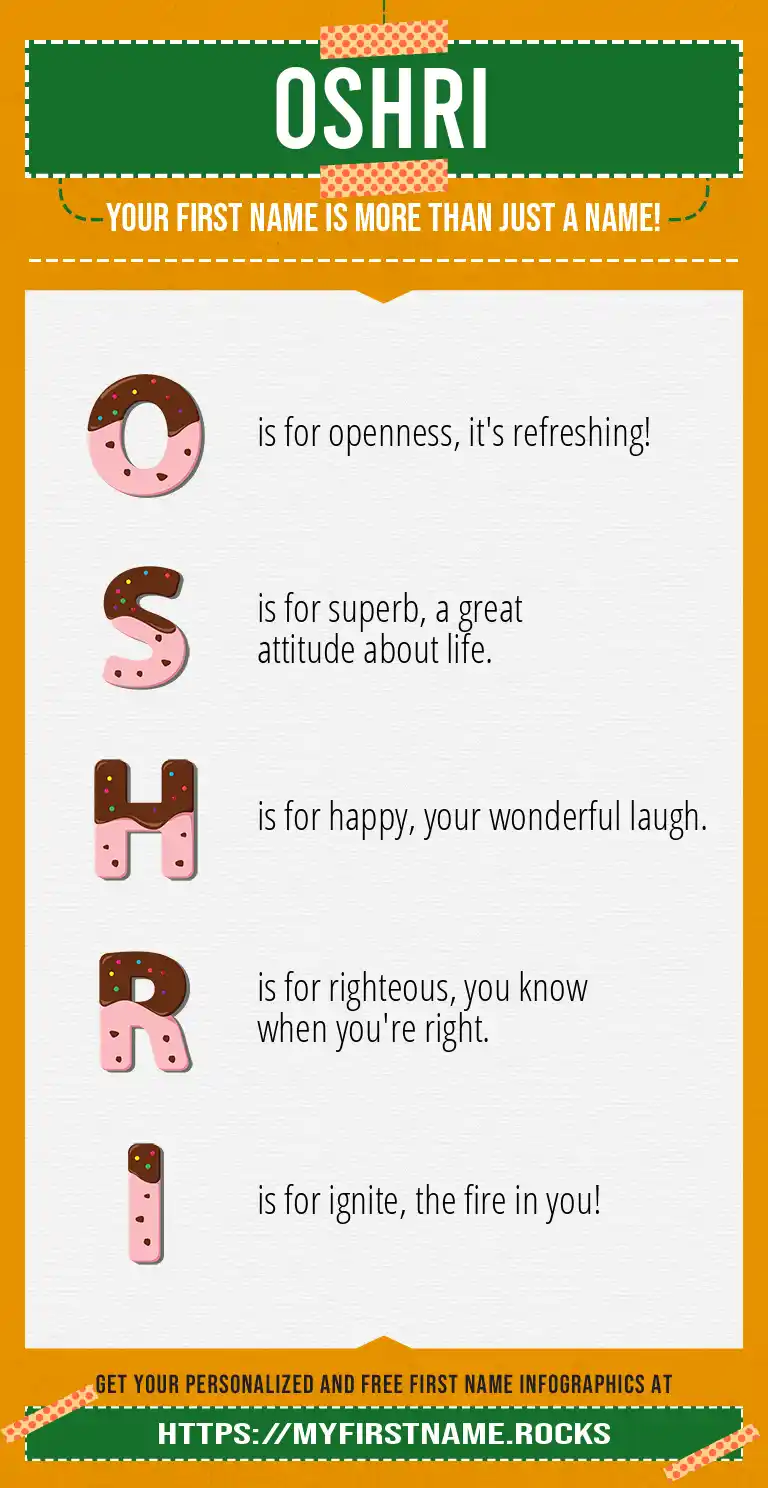 OSHRI

YOUR FIRST NAME IS MORE THAN JUST A NAME!

O is for openness, it's refreshing!

S is for superb, a great attitude about life.

H is for happy, your wonderful laugh.

R is for righteous, you know when you're right.

I is for ignite, the fire in you!

GET YOUR PERSONALIZED AND FREE FIRST NAME INFOGRAPHICS AT

HTTPS://MYFIRSTNAME.ROCKS