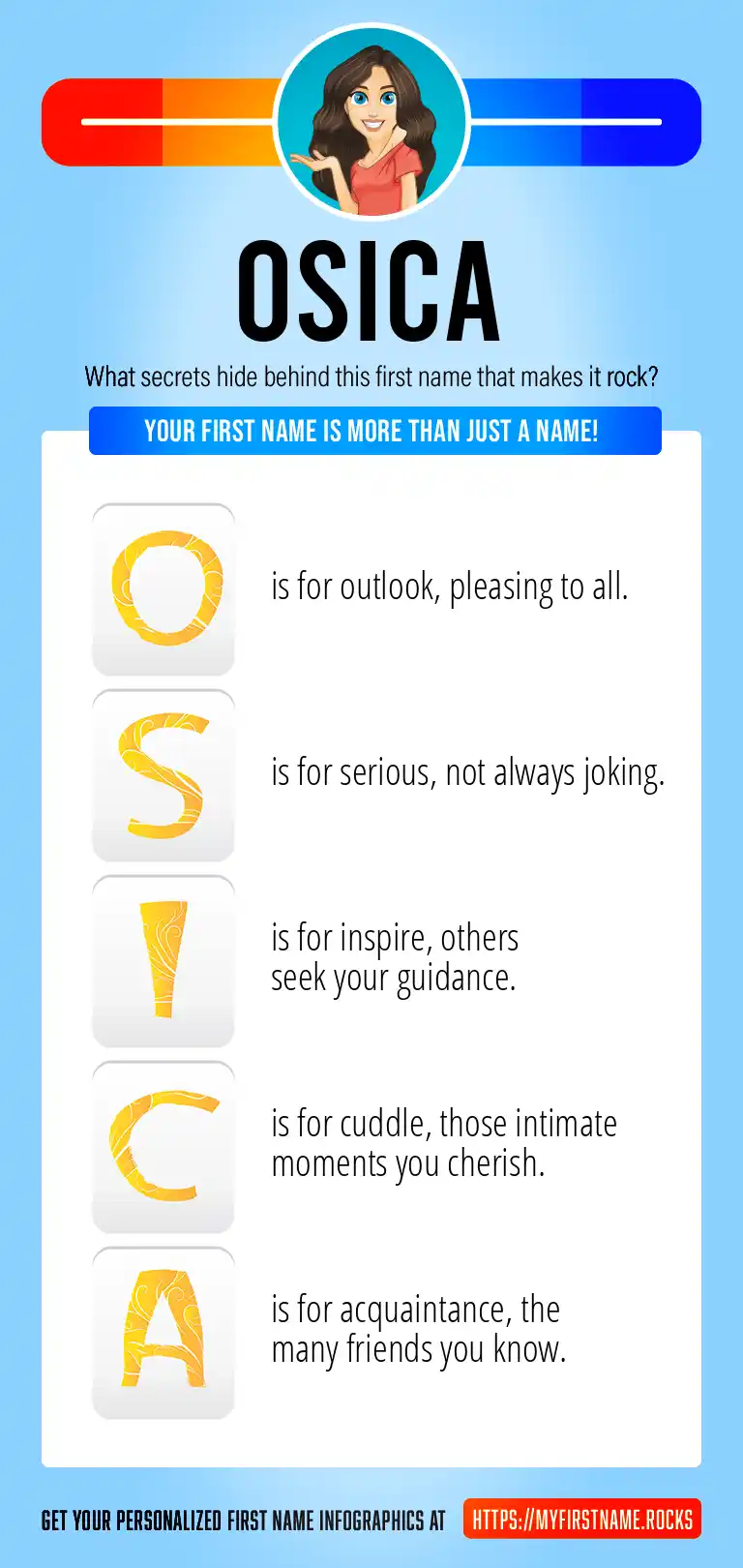 OSICA

What secrets hide behind this first name that makes it rock?

YOUR FIRST NAME IS MORE THAN JUST A NAME!

O is for outlook, pleasing to all.

S is for serious, not always joking.

I is for inspire, others seek your guidance.

C is for cuddle, those intimate moments you cherish.

A is for acquaintance, the many friends you know.

GET YOUR PERSONALIZED FIRST NAME INFOGRAPHICS AT HTTPS://MYFIRSTNAME.ROCKS