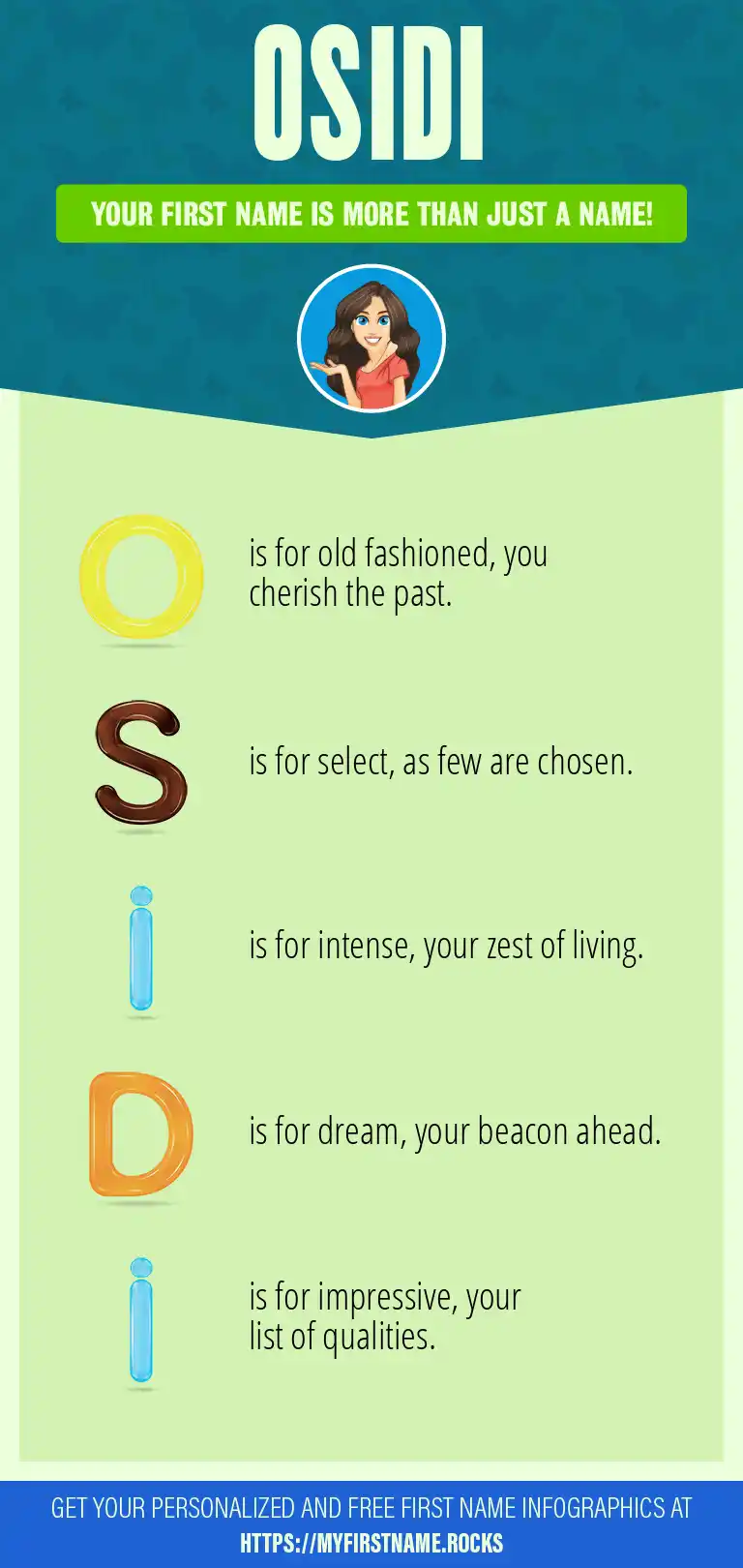 OSIDI

YOUR FIRST NAME IS MORE THAN JUST A NAME!

O is for old fashioned, you cherish the past.

S is for select, as few are chosen.

i is for intense, your zest of living.

D is for dream, your beacon ahead.

i is for impressive, your list of qualities.

GET YOUR PERSONALIZED AND FREE FIRST NAME INFOGRAPHICS AT HTTPS://MYFIRSTNAME.ROCKS