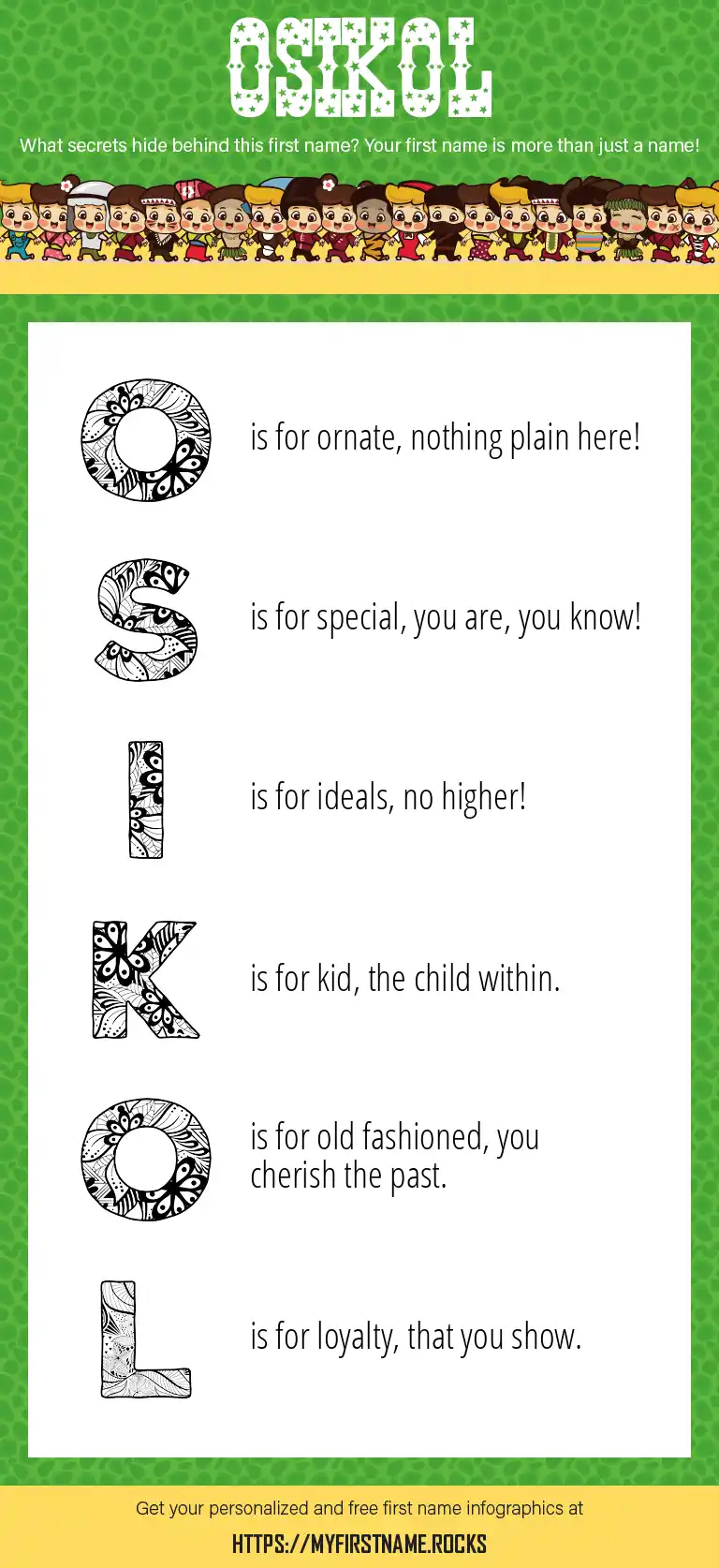 OSIKOL

What secrets hide behind this first name? Your first name is more than just a name!

O is for ornate, nothing plain here!

S is for special, you are, you know!

I is for ideals, no higher!

K is for kid, the child within.

O is for old fashioned, you cherish the past.

L is for loyalty, that you show.

Get your personalized and free first name infographics at

HTTPS://MYFIRSTNAME.ROCKS