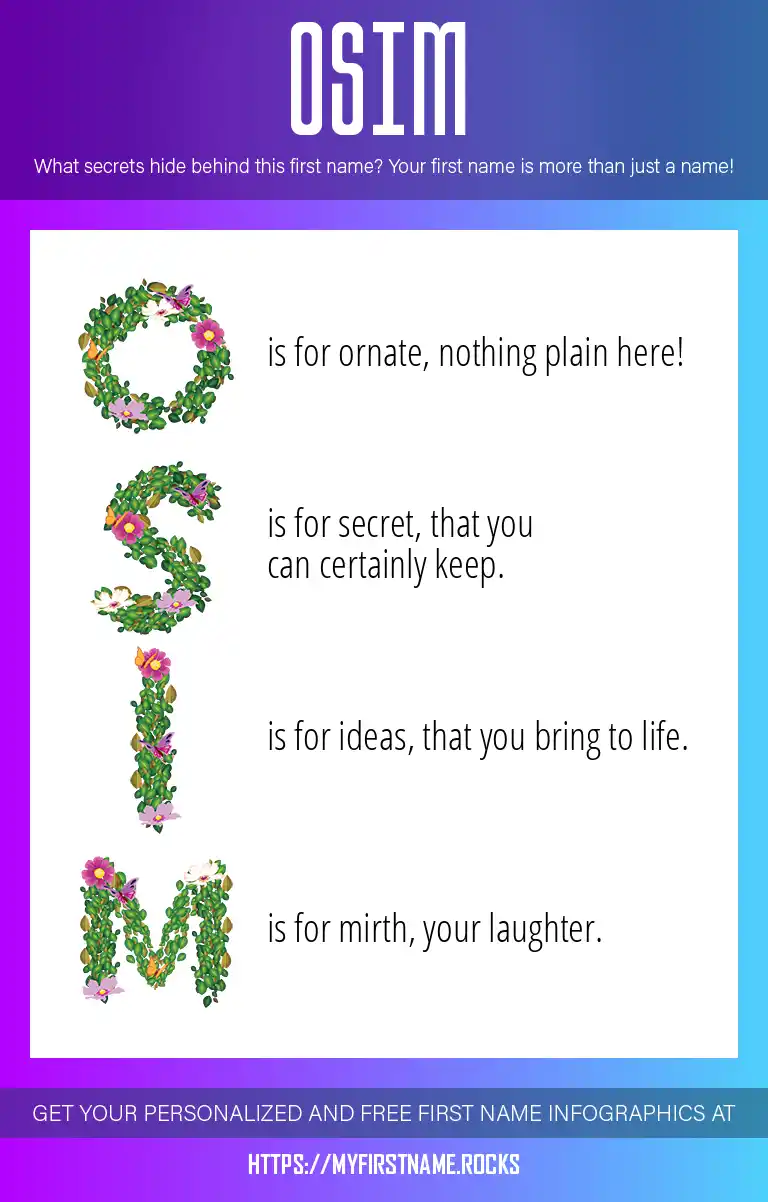 OSIM

What secrets hide behind this first name? Your first name is more than just a name!

O is for ornate, nothing plain here!

S is for secret, that you can certainly keep.

I is for ideas, that you bring to life.

M is for mirth, your laughter.

GET YOUR PERSONALIZED AND FREE FIRST NAME INFOGRAPHICS AT

HTTPS://MYFIRSTNAME.ROCKS