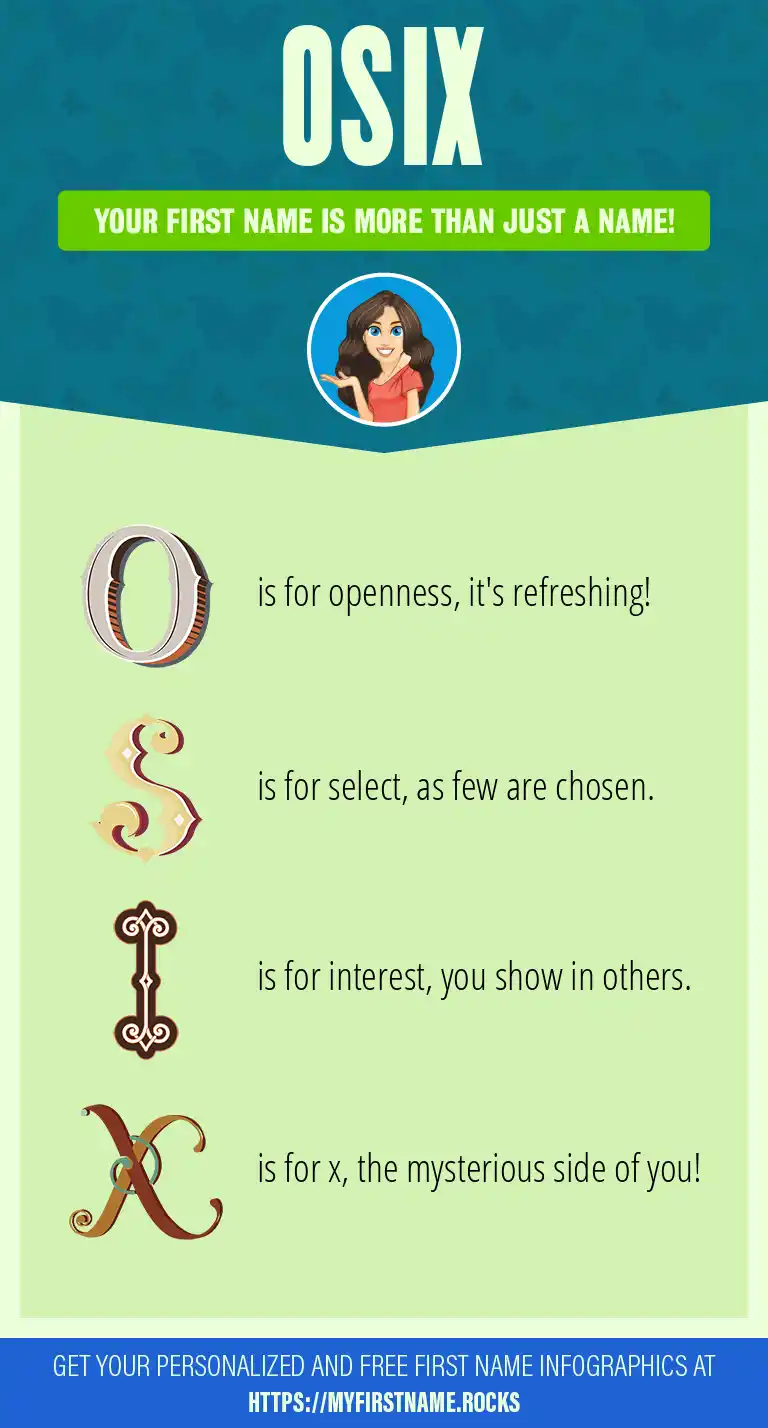 OSIX

YOUR FIRST NAME IS MORE THAN JUST A NAME!

O is for openness, it's refreshing!

S is for select, as few are chosen.

I is for interest, you show in others.

X is for x, the mysterious side of you!

GET YOUR PERSONALIZED AND FREE FIRST NAME INFOGRAPHICS AT HTTPS://MYFIRSTNAME.ROCKS