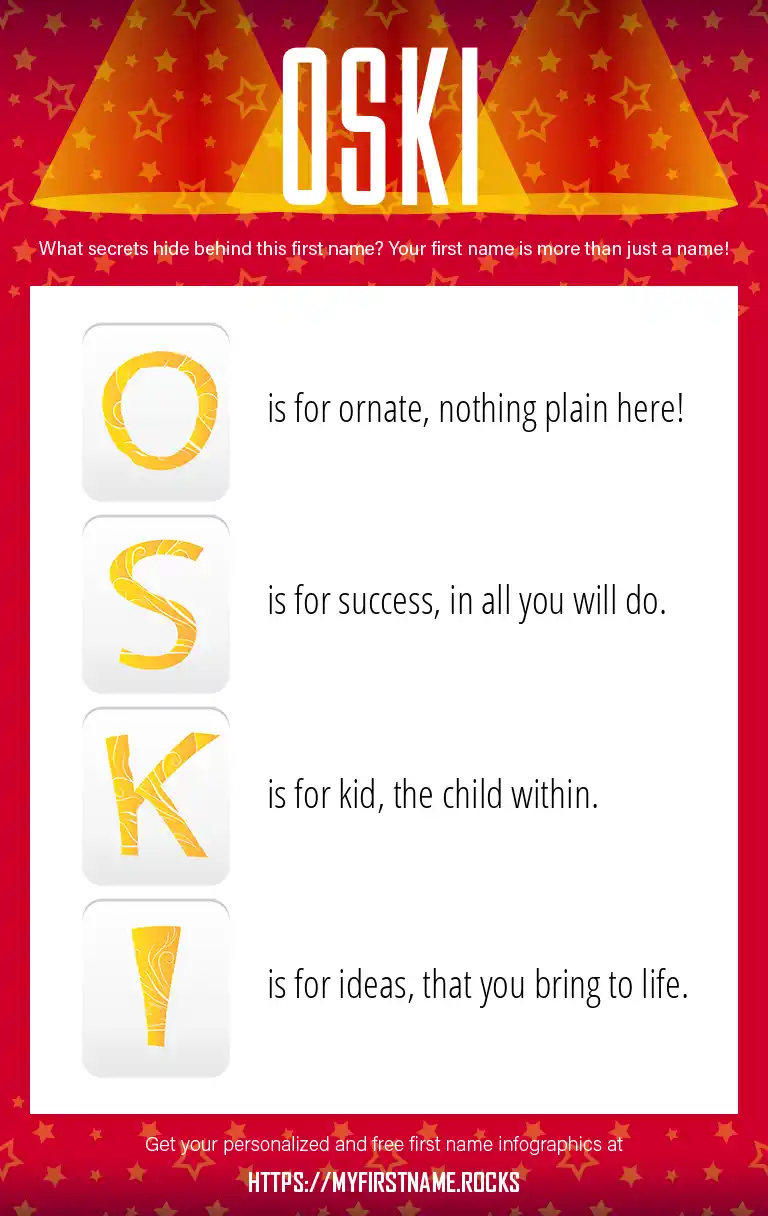 OSKI

What secrets hide behind this first name? Your first name is more than just a name!

O is for ornate, nothing plain here!

S is for success, in all you will do.

K is for kid, the child within.

I is for ideas, that you bring to life.

Get your personalized and free first name infographics at

HTTPS://MYFIRSTNAME.ROCKS