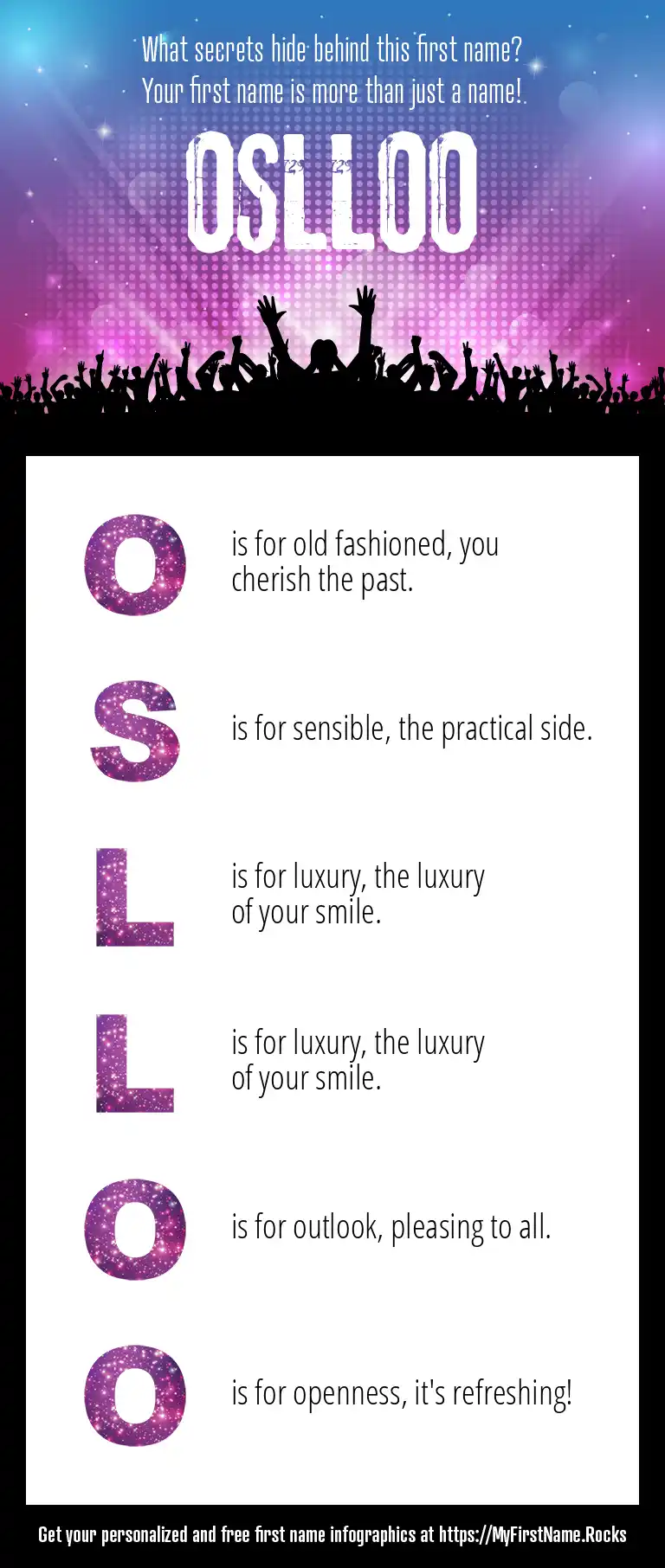 What secrets hide behind this first name?
Your first name is more than just a name!

OSLLOO

O is for old fashioned, you cherish the past.

S is for sensible, the practical side.

L is for luxury, the luxury of your smile.

L is for luxury, the luxury of your smile.

O is for outlook, pleasing to all.

O is for openness, it's refreshing!

Get your personalized and free first name infographics at https://MyFirstName.Rocks