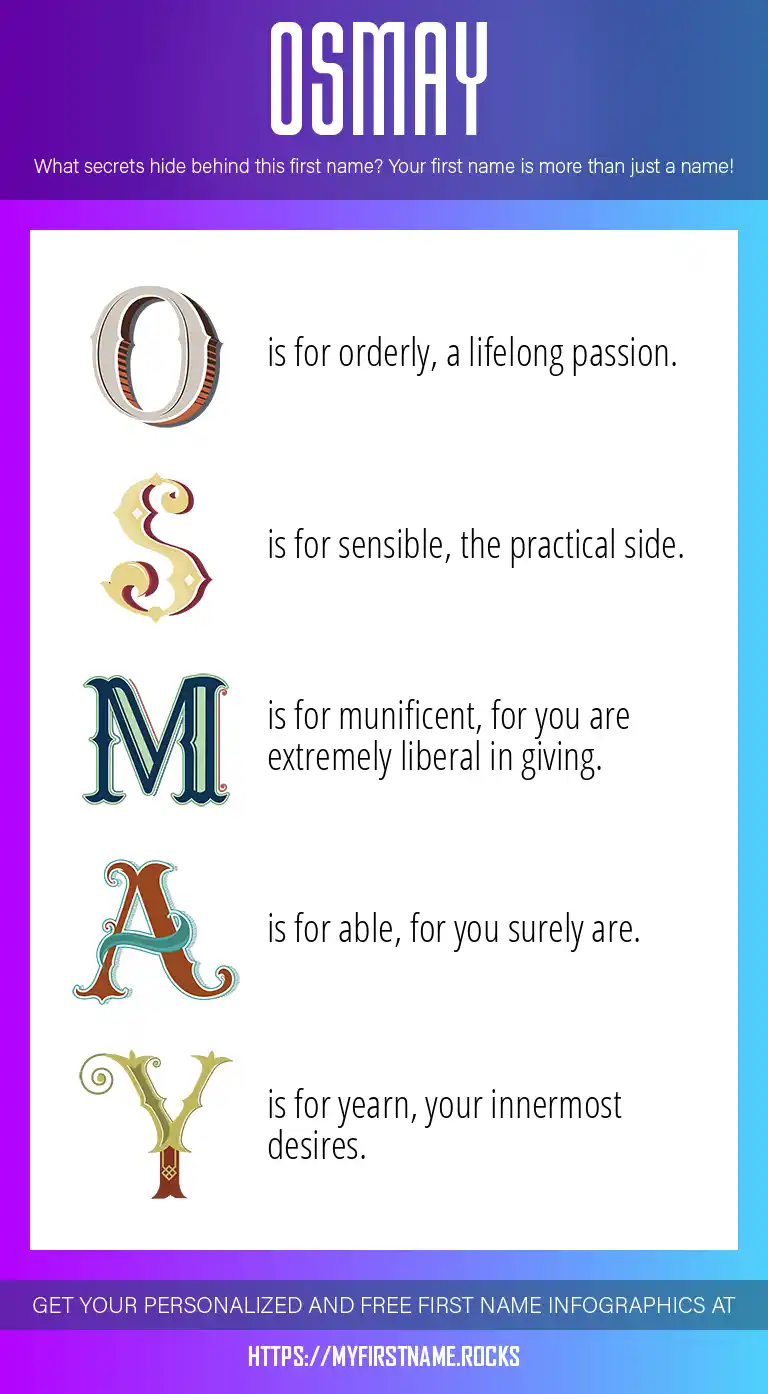 OSMAY

What secrets hide behind this first name? Your first name is more than just a name!

O is for orderly, a lifelong passion.

S is for sensible, the practical side.

M is for munificent, for you are extremely liberal in giving.

A is for able, for you surely are.

Y is for yearn, your innermost desires.

GET YOUR PERSONALIZED AND FREE FIRST NAME INFOGRAPHICS AT

HTTPS://MYFIRSTNAME.ROCKS