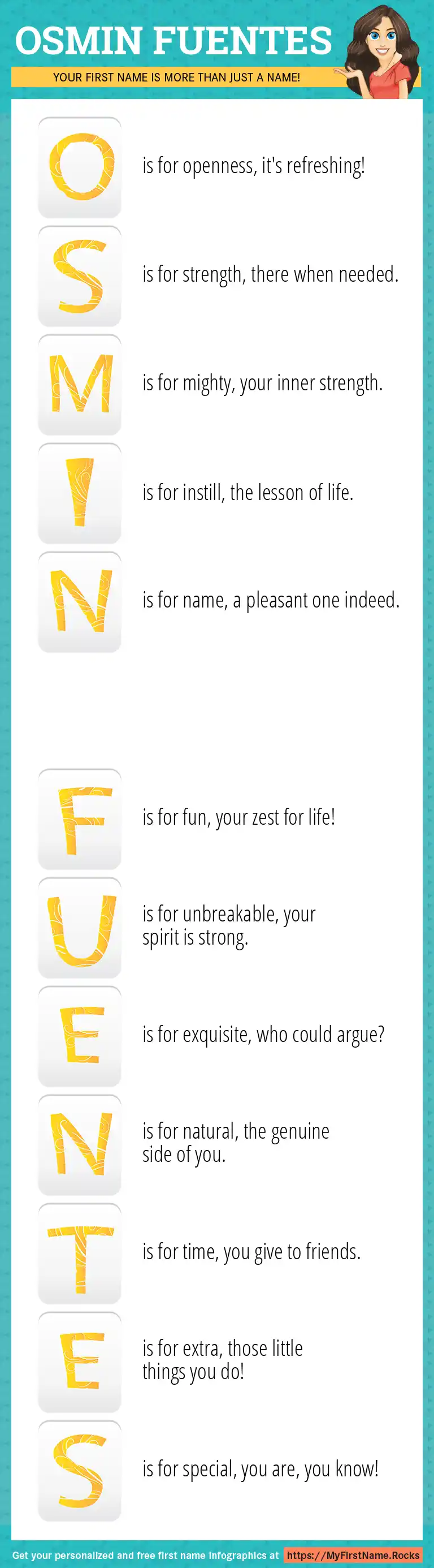 OSMIN FUENTES

YOUR FIRST NAME IS MORE THAN JUST A NAME!

O is for openness, it's refreshing!

S is for strength, there when needed.

M is for mighty, your inner strength.

I is for instill, the lesson of life.

N is for name, a pleasant one indeed.

F is for fun, your zest for life!

U is for unbreakable, your spirit is strong.

E is for exquisite, who could argue?

N is for natural, the genuine side of you.

T is for time, you give to friends.

E is for extra, those little things you do!

S is for special, you are, you know!

Get your personalized and free first name infographics at https://MyFirstName.Rocks