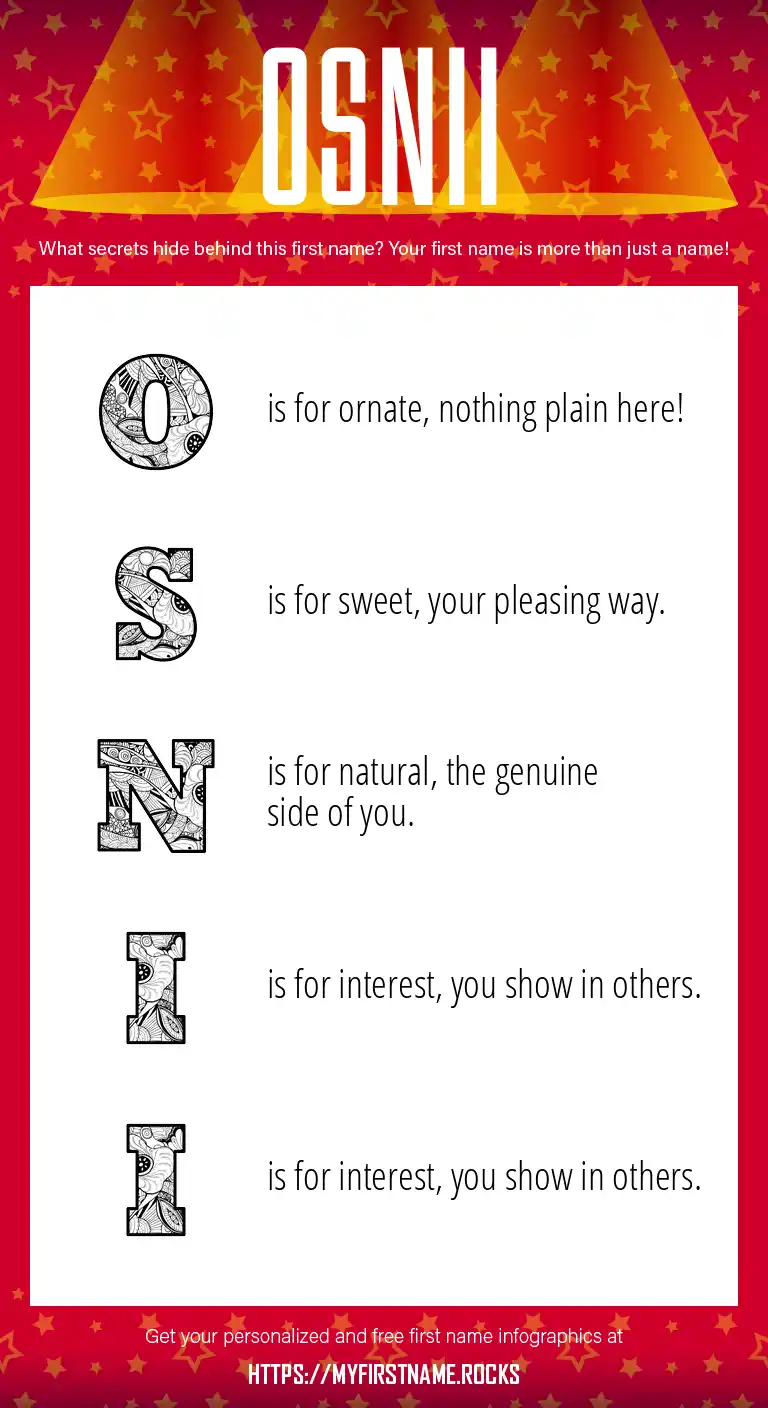 OSNII

What secrets hide behind this first name? Your first name is more than just a name!

O is for ornate, nothing plain here!

S is for sweet, your pleasing way.

N is for natural, the genuine side of you.

I is for interest, you show in others.

I is for interest, you show in others.

Get your personalized and free first name infographics at

HTTPS://MYFIRSTNAME.ROCKS