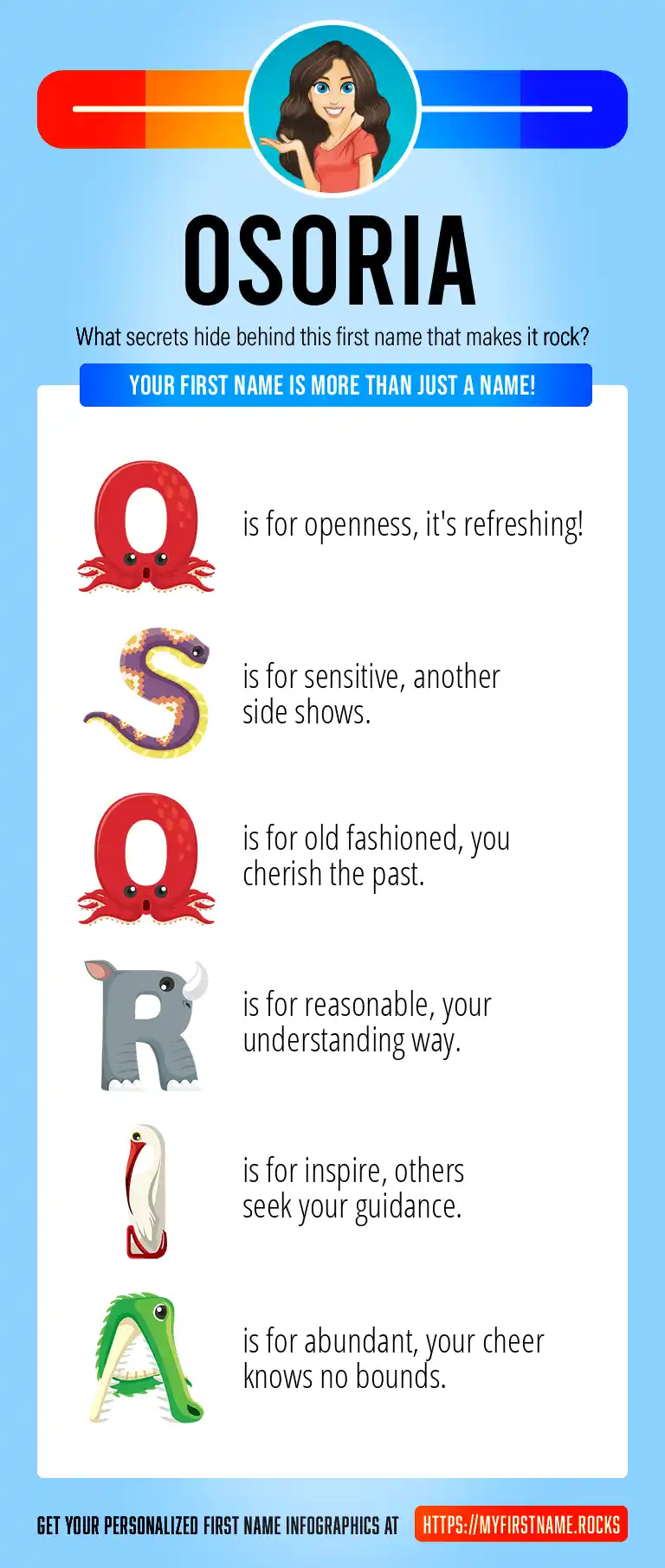 OSORIA

What secrets hide behind this first name that makes it rock?

YOUR FIRST NAME IS MORE THAN JUST A NAME!

O is for openness, it's refreshing!

S is for sensitive, another side shows.

O is for old fashioned, you cherish the past.

R is for reasonable, your understanding way.

I is for inspire, others seek your guidance.

A is for abundant, your cheer knows no bounds.

GET YOUR PERSONALIZED FIRST NAME INFOGRAPHICS AT HTTPS://MYFIRSTNAME.ROCKS