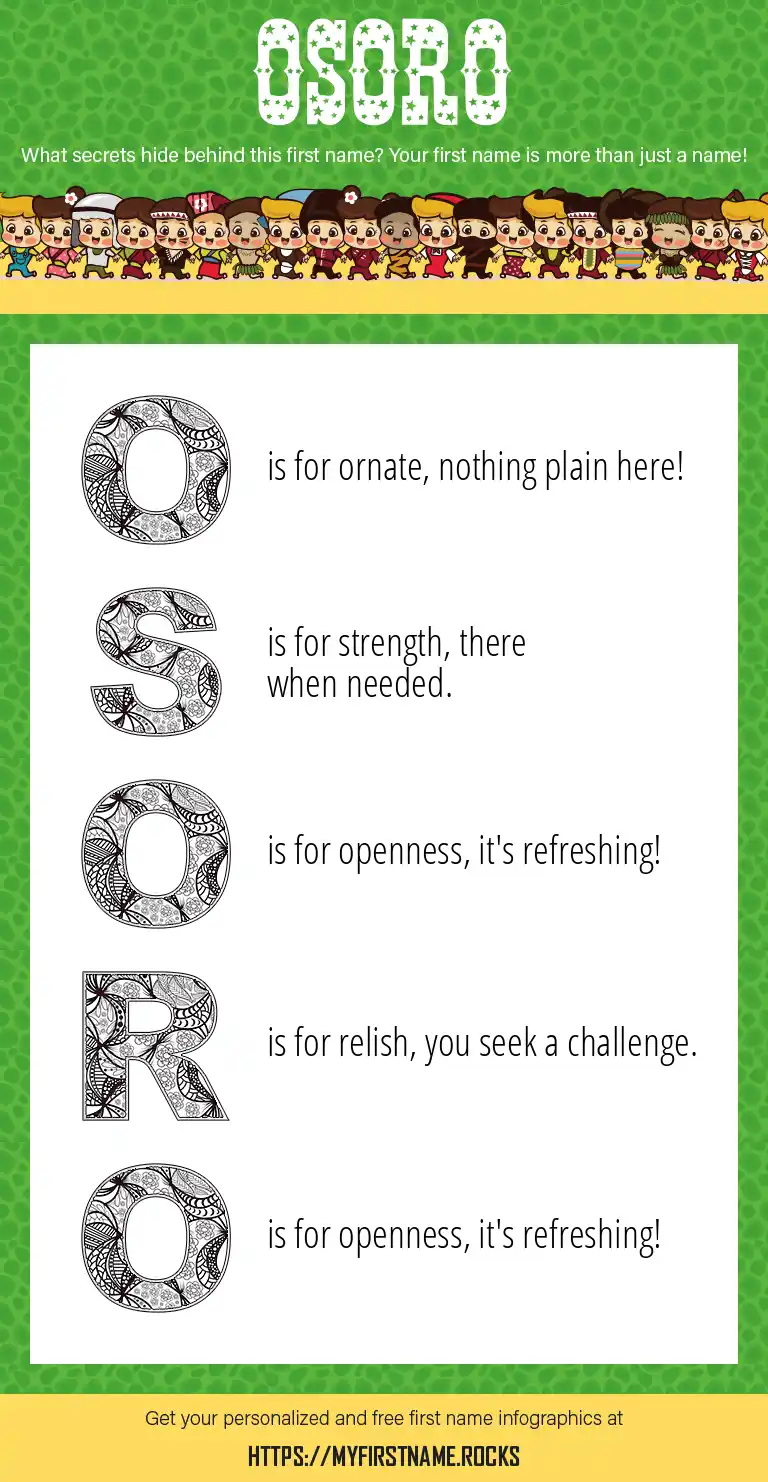 OSORO

What secrets hide behind this first name? Your first name is more than just a name!

O is for ornate, nothing plain here!

S is for strength, there when needed.

O is for openness, it's refreshing!

R is for relish, you seek a challenge.

O is for openness, it's refreshing!

Get your personalized and free first name infographics at

HTTPS://MYFIRSTNAME.ROCKS