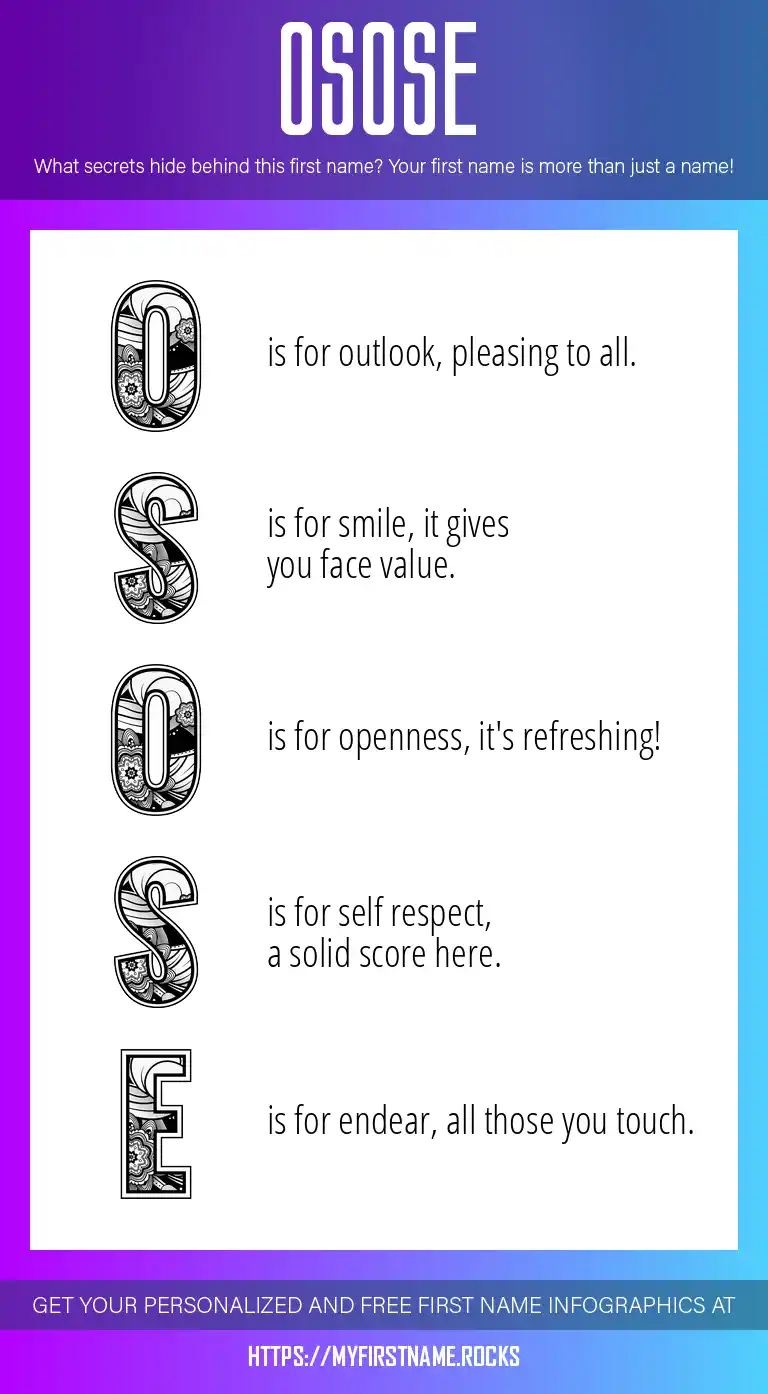 OSOSE

What secrets hide behind this first name? Your first name is more than just a name!

O is for outlook, pleasing to all.

S is for smile, it gives you face value.

O is for openness, it's refreshing!

S is for self respect, a solid score here.

E is for endear, all those you touch.

GET YOUR PERSONALIZED AND FREE FIRST NAME INFOGRAPHICS AT

HTTPS://MYFIRSTNAME.ROCKS