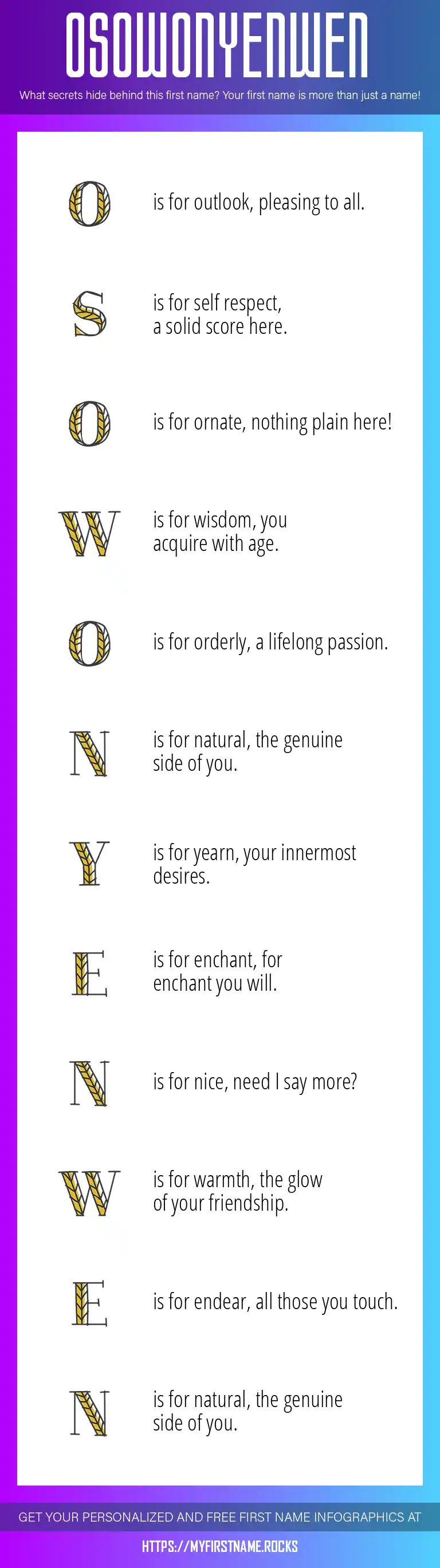 OSOWONYENWEN

What secrets hide behind this first name? Your first name is more than just a name!

O is for outlook, pleasing to all.

S is for self respect, a solid score here.

O is for ornate, nothing plain here!

W is for wisdom, you acquire with age.

O is for orderly, a lifelong passion.

N is for natural, the genuine side of you.

Y is for yearn, your innermost desires.

E is for enchant, for enchant you will.

N is for nice, need I say more?

W is for warmth, the glow of your friendship.

E is for endear, all those you touch.

N is for natural, the genuine side of you.

GET YOUR PERSONALIZED AND FREE FIRST NAME INFOGRAPHICS AT

HTTPS://MYFIRSTNAME.ROCKS