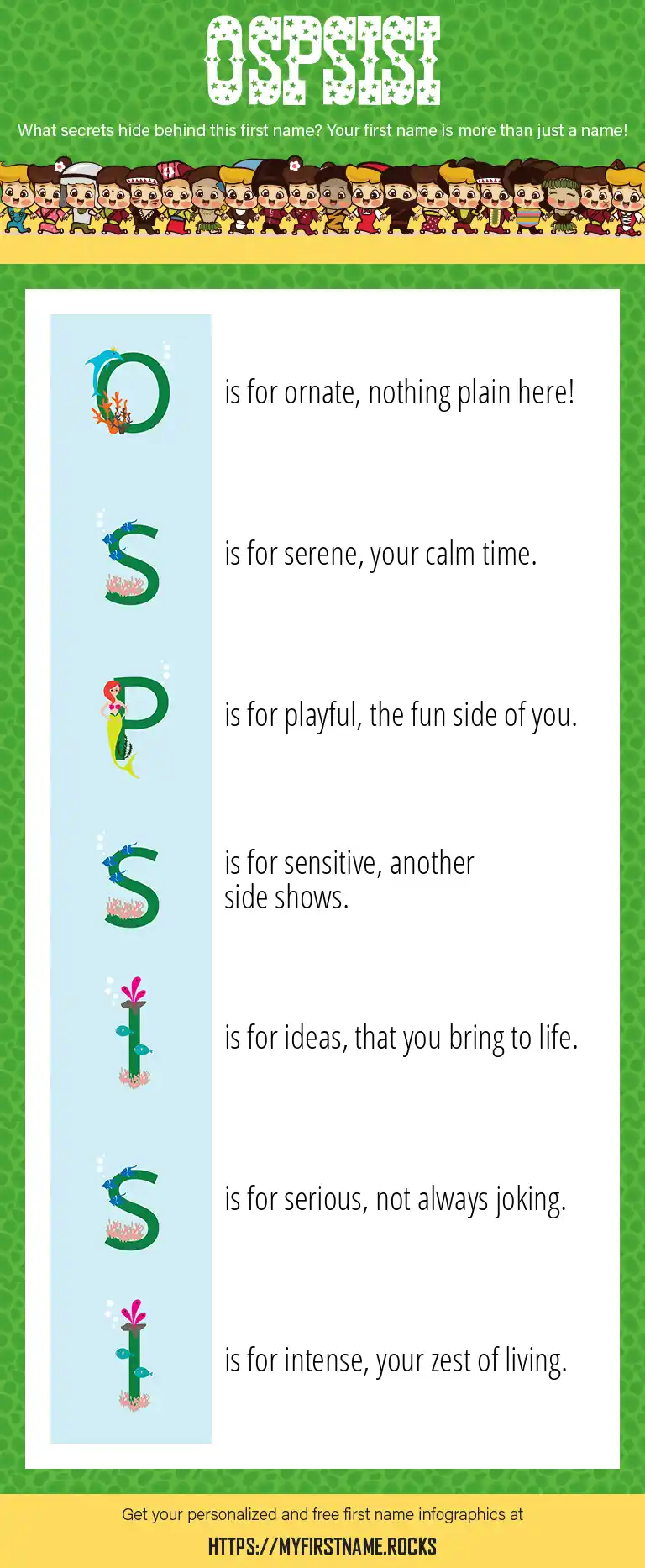 OSPSISI

What secrets hide behind this first name? Your first name is more than just a name!

O is for ornate, nothing plain here!

S is for serene, your calm time.

P is for playful, the fun side of you.

S is for sensitive, another side shows.

I is for ideas, that you bring to life.

S is for serious, not always joking.

I is for intense, your zest of living.

Get your personalized and free first name infographics at

HTTPS://MYFIRSTNAME.ROCKS