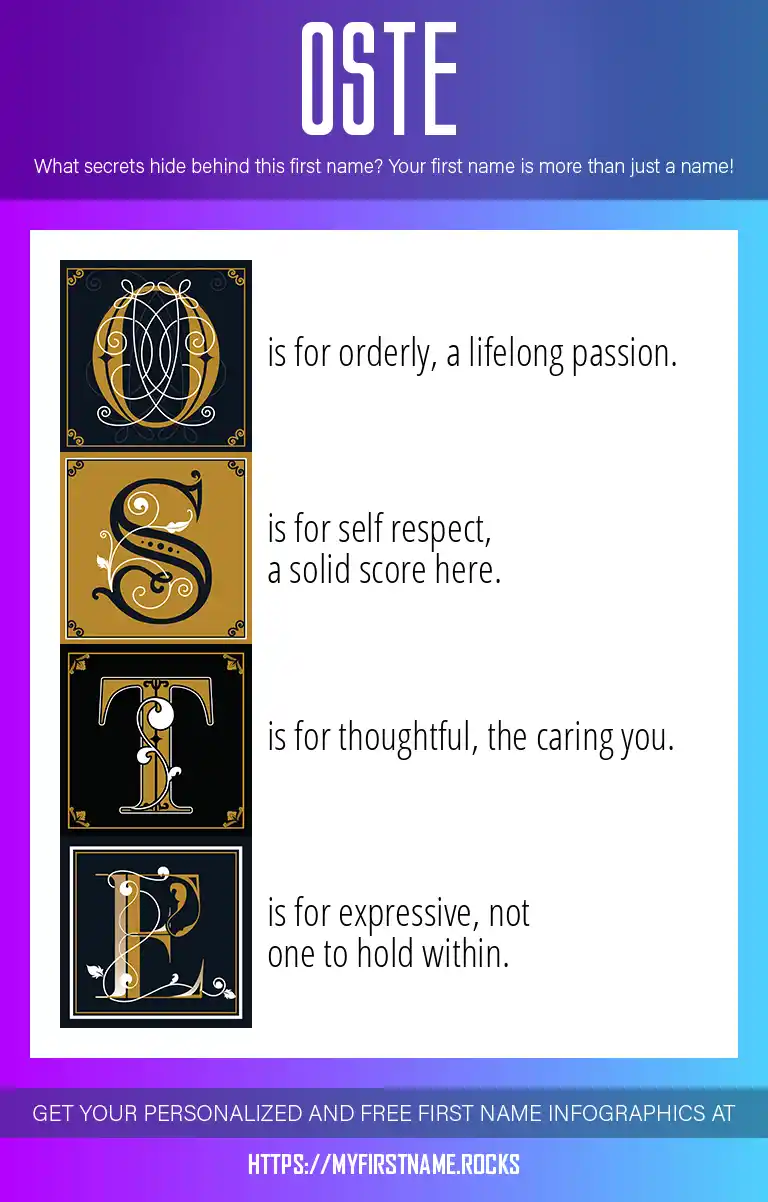 OSTE

What secrets hide behind this first name? Your first name is more than just a name!

O is for orderly, a lifelong passion.

S is for self respect, a solid score here.

T is for thoughtful, the caring you.

E is for expressive, not one to hold within.

GET YOUR PERSONALIZED AND FREE FIRST NAME INFOGRAPHICS AT

HTTPS://MYFIRSTNAME.ROCKS