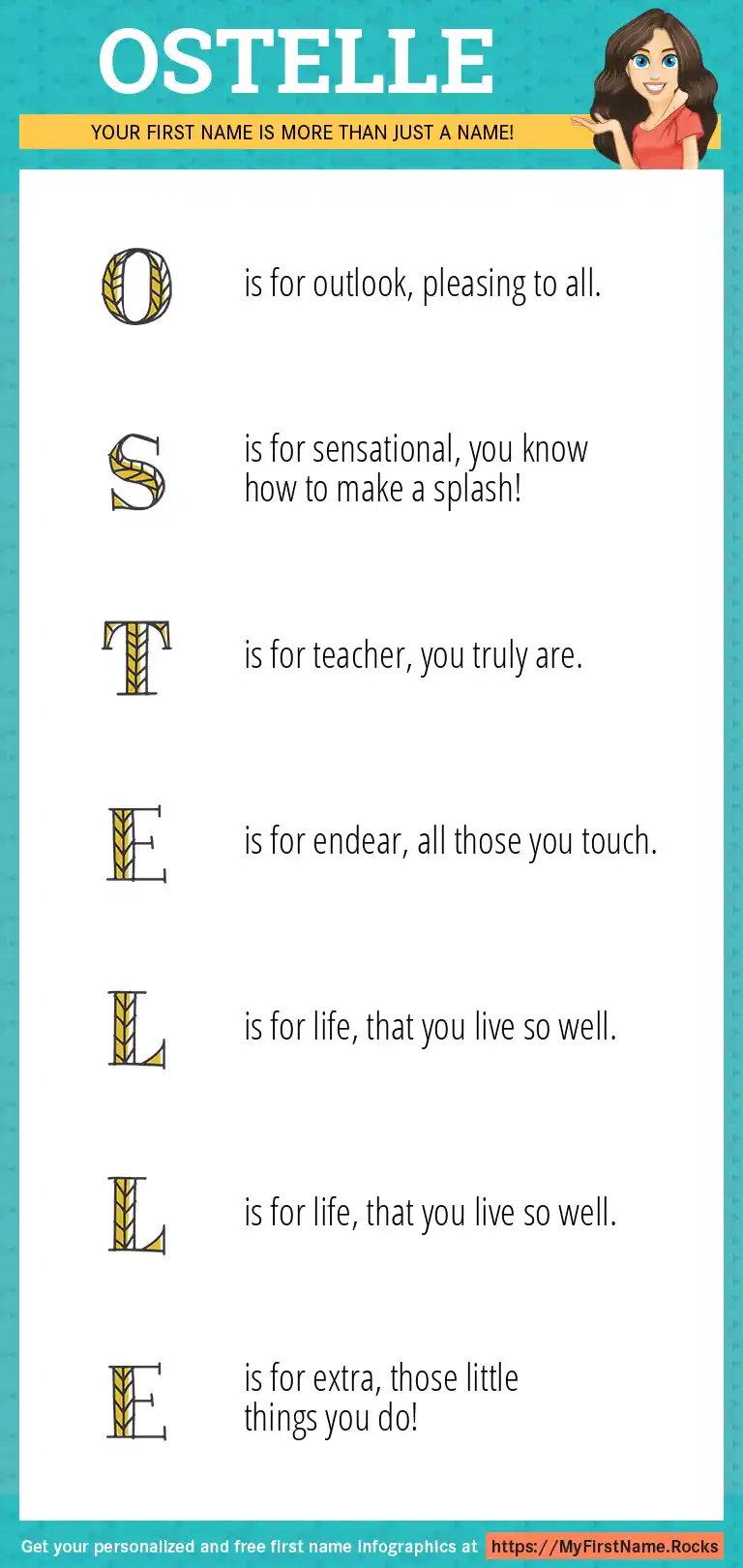 OSTELLE

YOUR FIRST NAME IS MORE THAN JUST A NAME!

O is for outlook, pleasing to all.

S is for sensational, you know how to make a splash!

T is for teacher, you truly are.

E is for endear, all those you touch.

L is for life, that you live so well.

L is for life, that you live so well.

E is for extra, those little things you do!

Get your personalized and free first name infographics at https://MyFirstName.Rocks