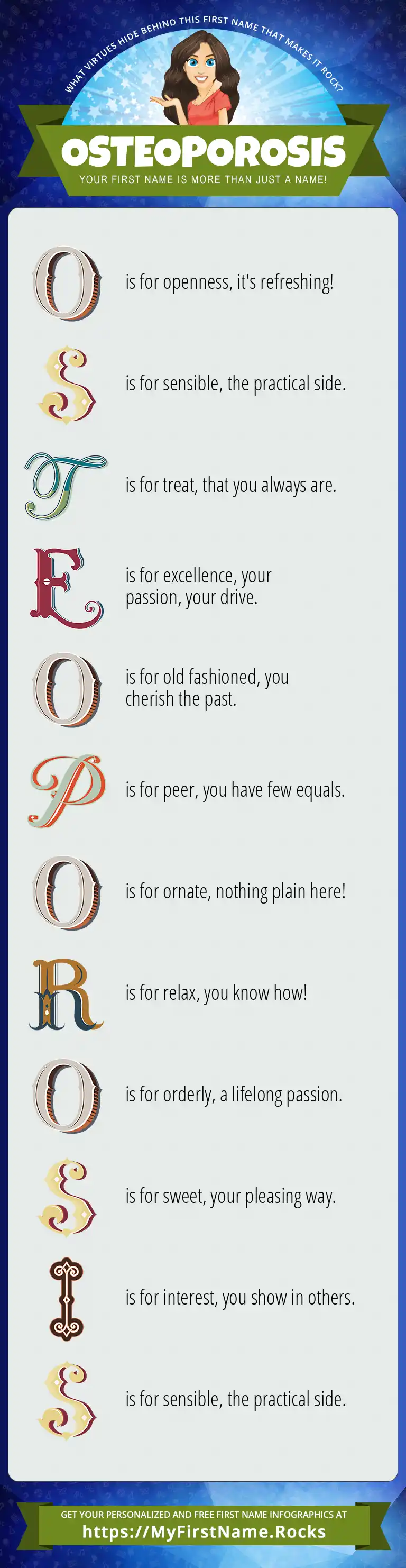 WHAT VIRTUES HIDE BEHIND THIS FIRST NAME THAT MAKES IT ROCK?

OSTEOPOROSIS

YOUR FIRST NAME IS MORE THAN JUST A NAME!

O is for openness, it's refreshing!

S is for sensible, the practical side.

T is for treat, that you always are.

E is for excellence, your passion, your drive.

O is for old fashioned, you cherish the past.

P is for peer, you have few equals.

O is for ornate, nothing plain here!

R is for relax, you know how!

O is for orderly, a lifelong passion.

S is for sweet, your pleasing way.

I is for interest, you show in others.

S is for sensible, the practical side.

GET YOUR PERSONALIZED AND FREE FIRST NAME INFOGRAPHICS AT

https://MyFirstName.Rocks