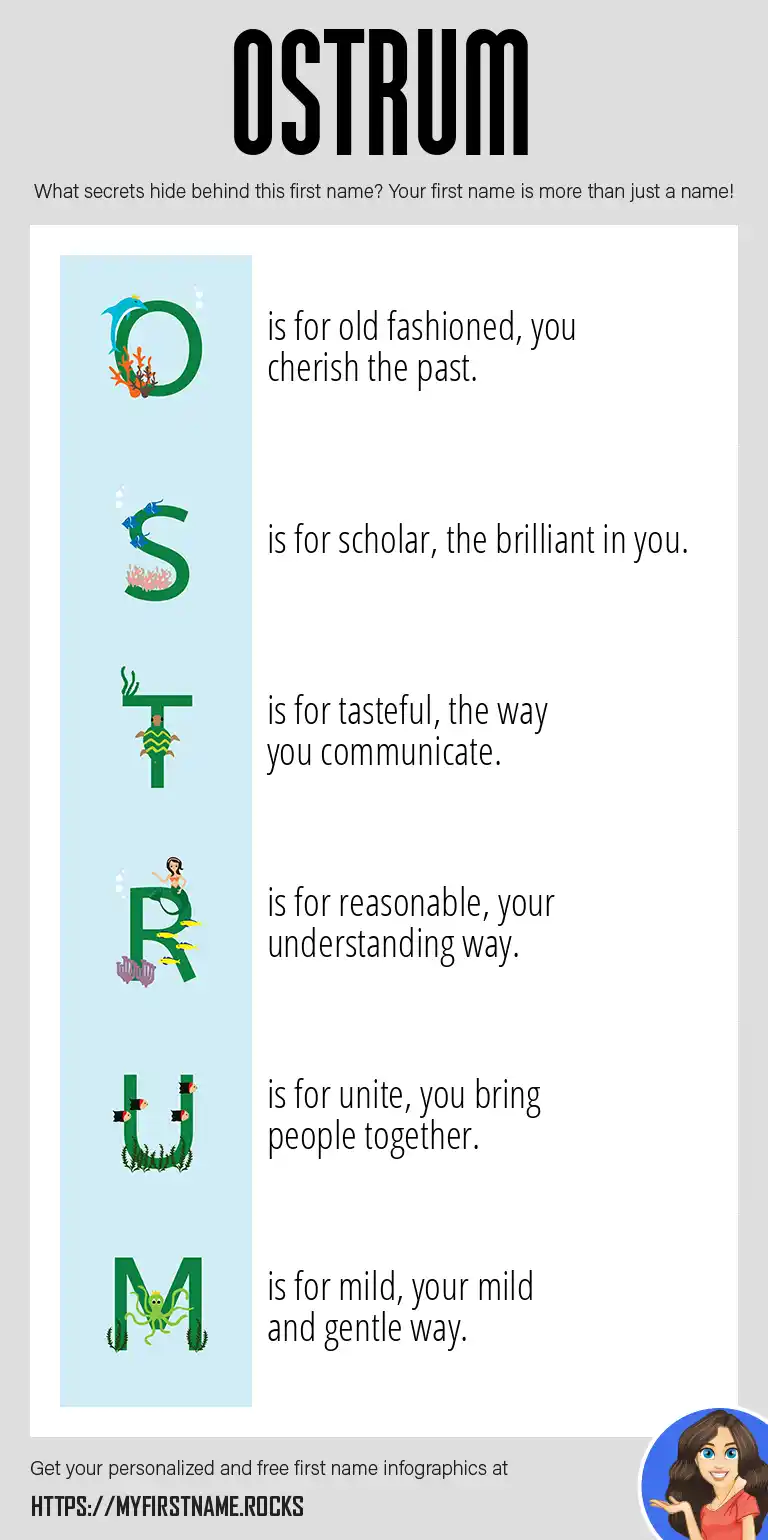 OSTRUM

What secrets hide behind this first name? Your first name is more than just a name!

O is for old fashioned, you cherish the past.

S is for scholar, the brilliant in you.

T is for tasteful, the way you communicate.

R is for reasonable, your understanding way.

U is for unite, you bring people together.

M is for mild, your mild and gentle way.

Get your personalized and free first name infographics at

HTTPS://MYFIRSTNAME.ROCKS