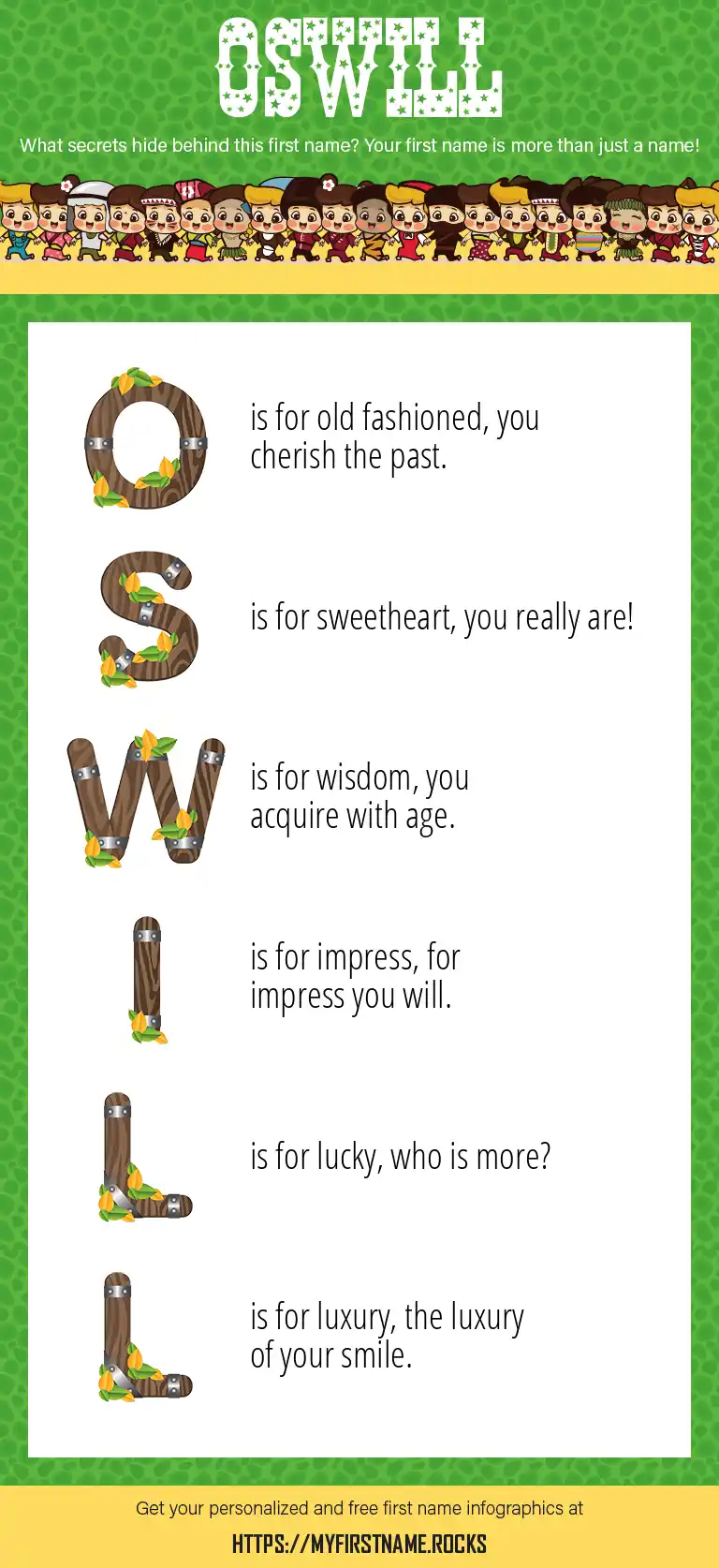 OSWILL

What secrets hide behind this first name? Your first name is more than just a name!

O is for old fashioned, you cherish the past.

S is for sweetheart, you really are!

W is for wisdom, you acquire with age.

I is for impress, for impress you will.

L is for lucky, who is more?

L is for luxury, the luxury of your smile.

Get your personalized and free first name infographics at

HTTPS://MYFIRSTNAME.ROCKS