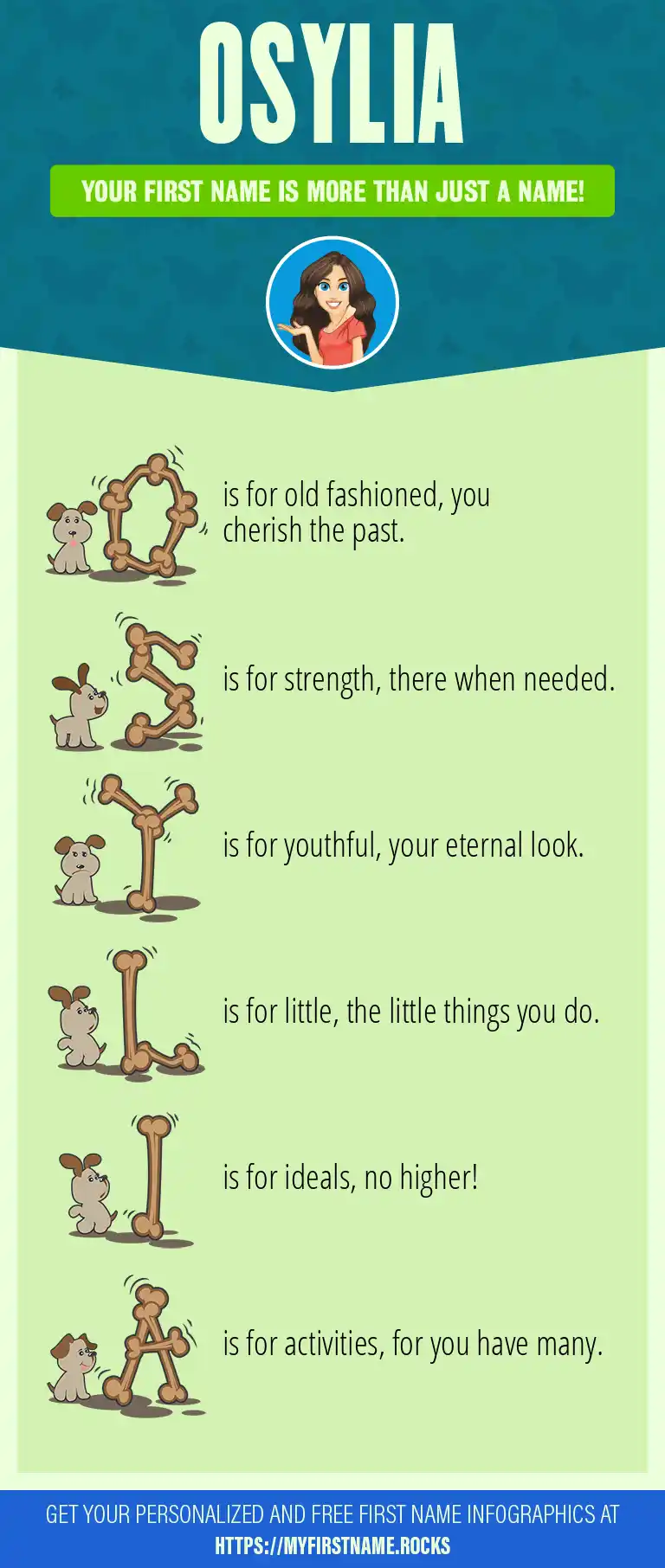 OSYLIA

YOUR FIRST NAME IS MORE THAN JUST A NAME!

O is for old fashioned, you cherish the past.

S is for strength, there when needed.

Y is for youthful, your eternal look.

L is for little, the little things you do.

I is for ideals, no higher!

A is for activities, for you have many.

GET YOUR PERSONALIZED AND FREE FIRST NAME INFOGRAPHICS AT HTTPS://MYFIRSTNAME.ROCKS