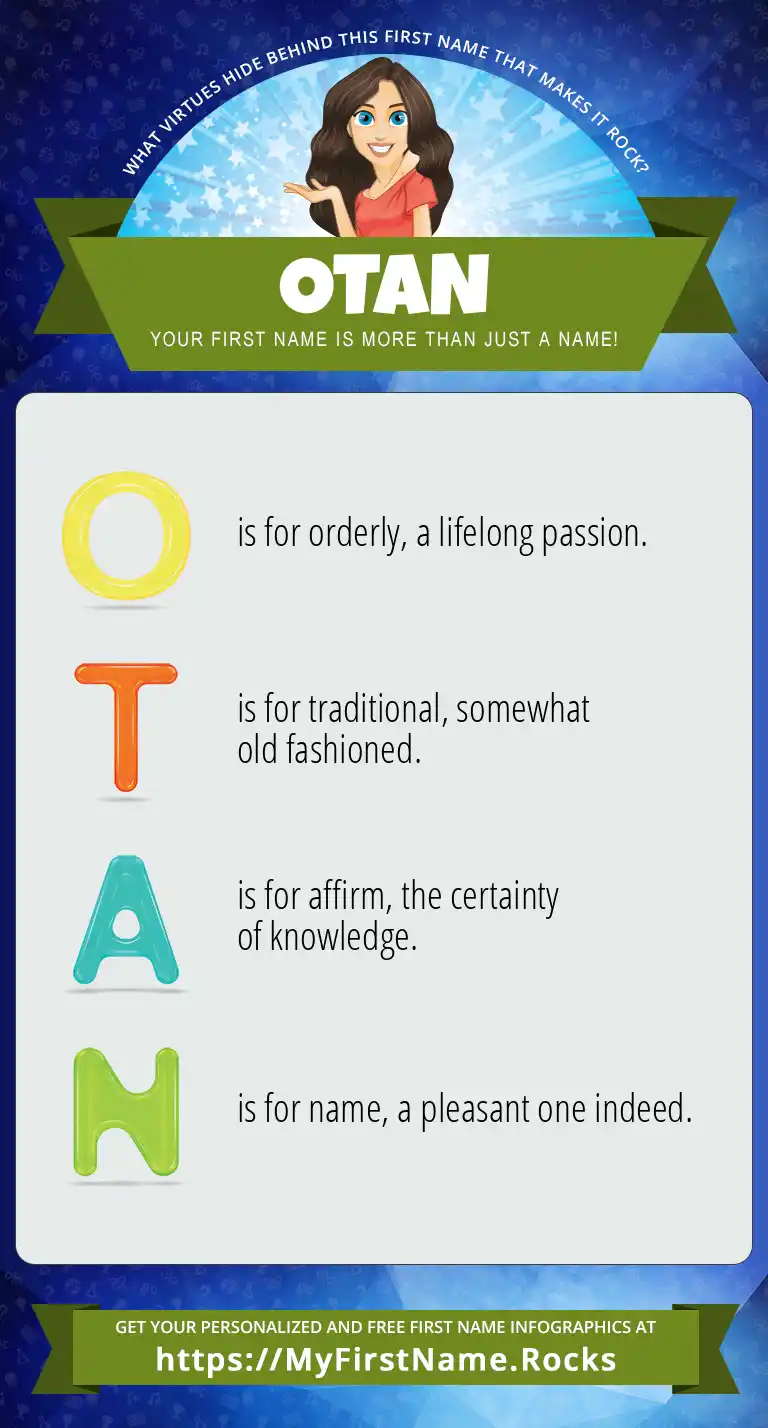 WHAT VIRTUES HIDE BEHIND THIS FIRST NAME THAT MAKES IT ROCK?

OTAN

YOUR FIRST NAME IS MORE THAN JUST A NAME!

O is for orderly, a lifelong passion.

T is for traditional, somewhat old fashioned.

A is for affirm, the certainty of knowledge.

N is for name, a pleasant one indeed.

GET YOUR PERSONALIZED AND FREE FIRST NAME INFOGRAPHICS AT

https://MyFirstName.Rocks