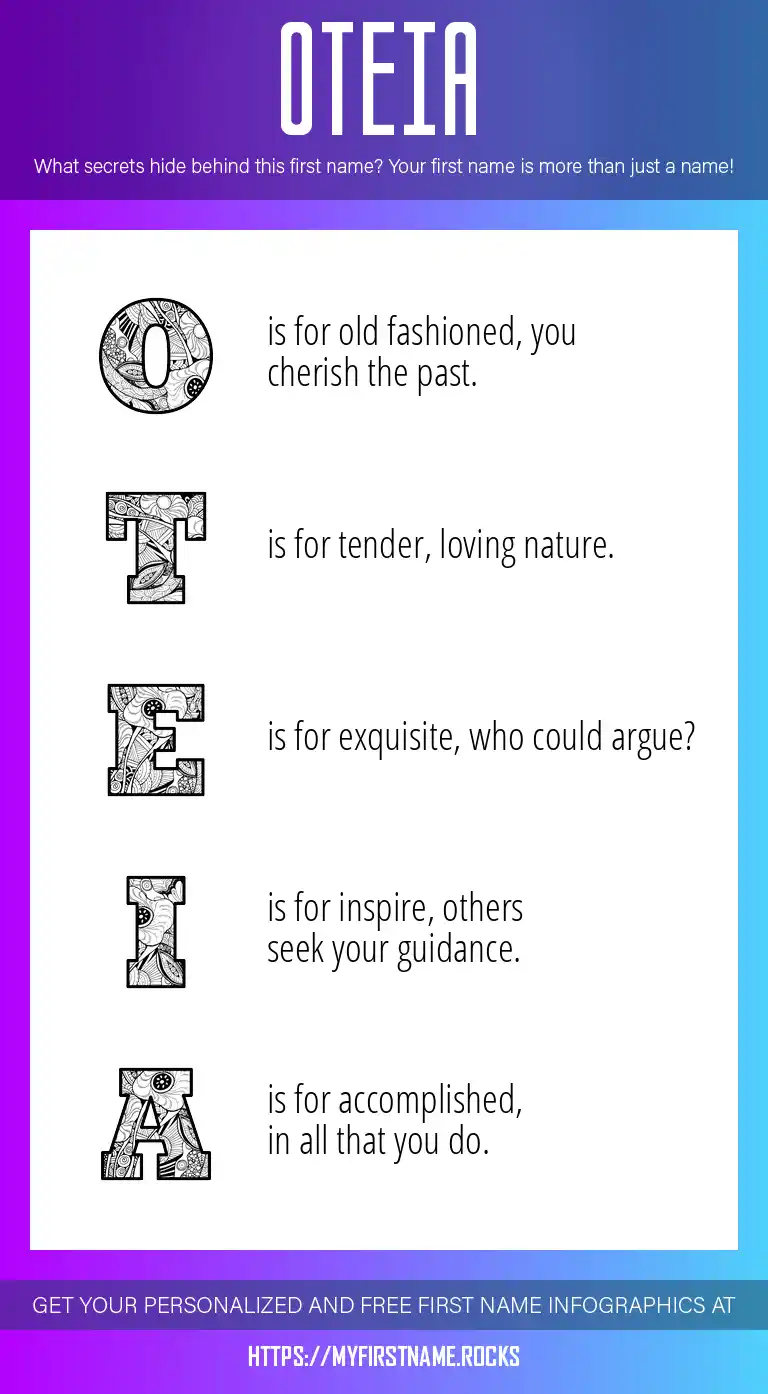 OTEIA

What secrets hide behind this first name? Your first name is more than just a name!

O is for old fashioned, you cherish the past.

T is for tender, loving nature.

E is for exquisite, who could argue?

I is for inspire, others seek your guidance.

A is for accomplished, in all that you do.

GET YOUR PERSONALIZED AND FREE FIRST NAME INFOGRAPHICS AT

HTTPS://MYFIRSTNAME.ROCKS