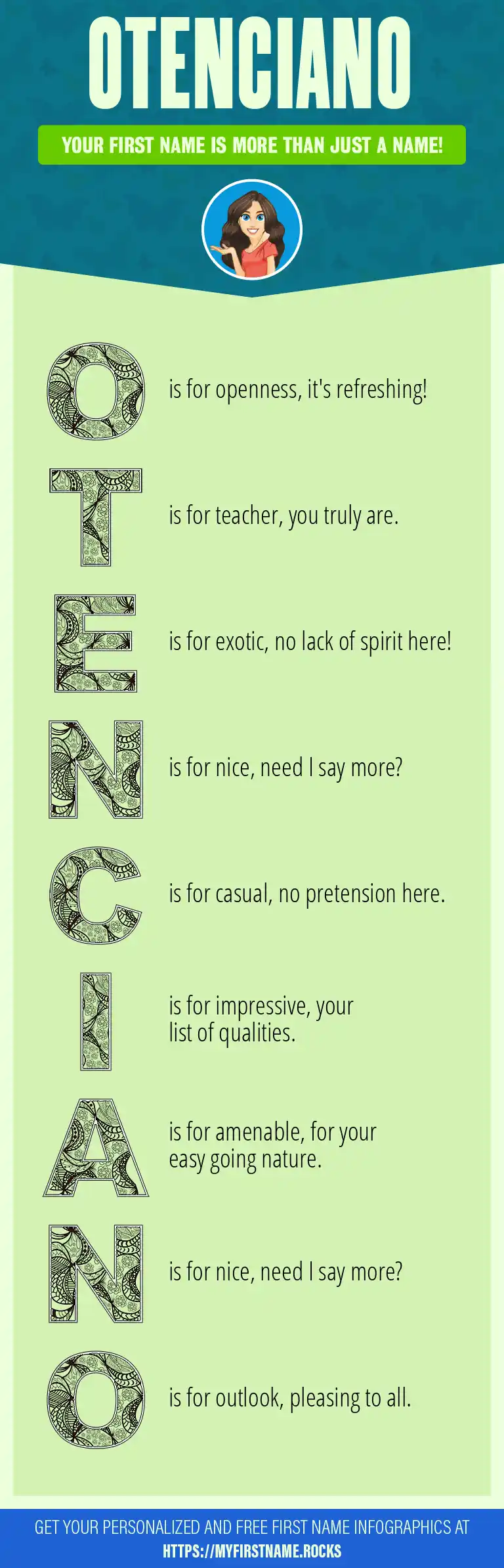 OTENCIANO

YOUR FIRST NAME IS MORE THAN JUST A NAME!

O is for openness, it's refreshing!

T is for teacher, you truly are.

E is for exotic, no lack of spirit here!

N is for nice, need I say more?

C is for casual, no pretension here.

I is for impressive, your list of qualities.

A is for amenable, for your easy going nature.

N is for nice, need I say more?

O is for outlook, pleasing to all.

GET YOUR PERSONALIZED AND FREE FIRST NAME INFOGRAPHICS AT
HTTPS://MYFIRSTNAME.ROCKS