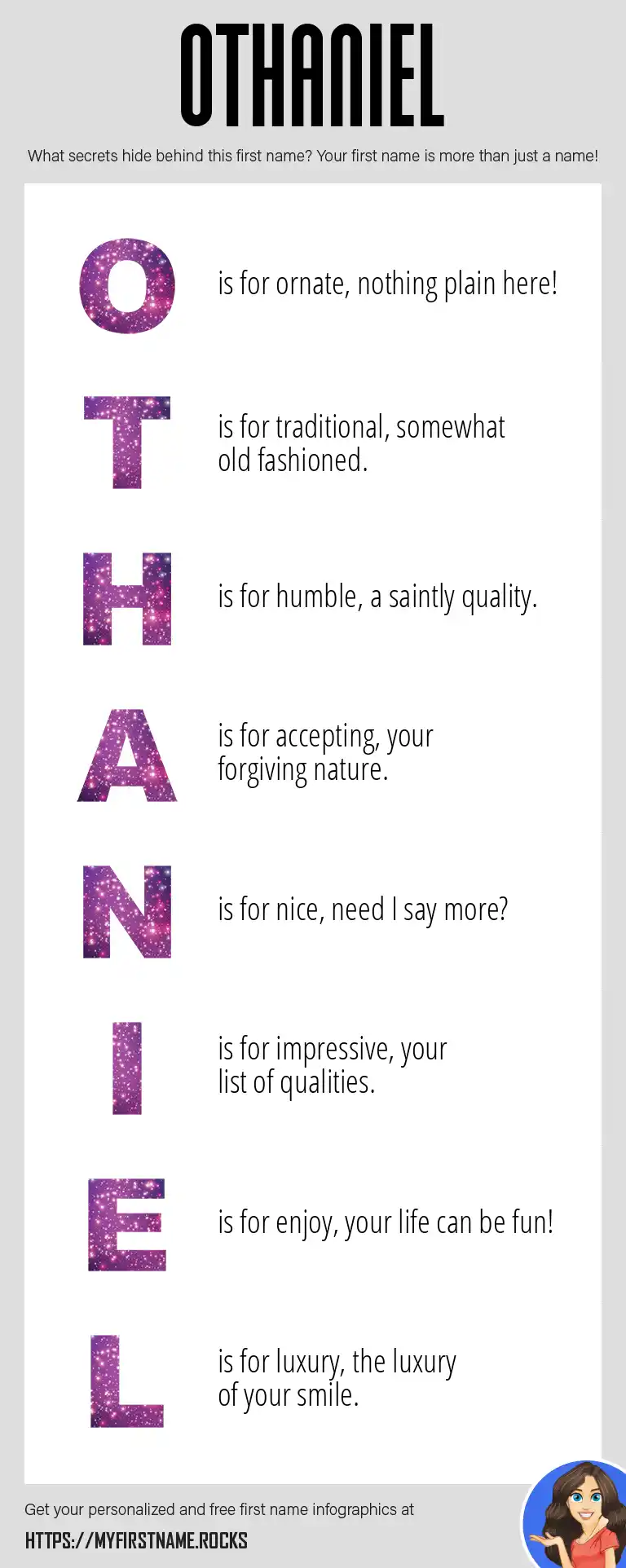 OTHANIEL

What secrets hide behind this first name? Your first name is more than just a name!

O is for ornate, nothing plain here!

T is for traditional, somewhat old fashioned.

H is for humble, a saintly quality.

A is for accepting, your forgiving nature.

N is for nice, need I say more?

I is for impressive, your list of qualities.

E is for enjoy, your life can be fun!

L is for luxury, the luxury of your smile.

Get your personalized and free first name infographics at

HTTPS://MYFIRSTNAME.ROCKS