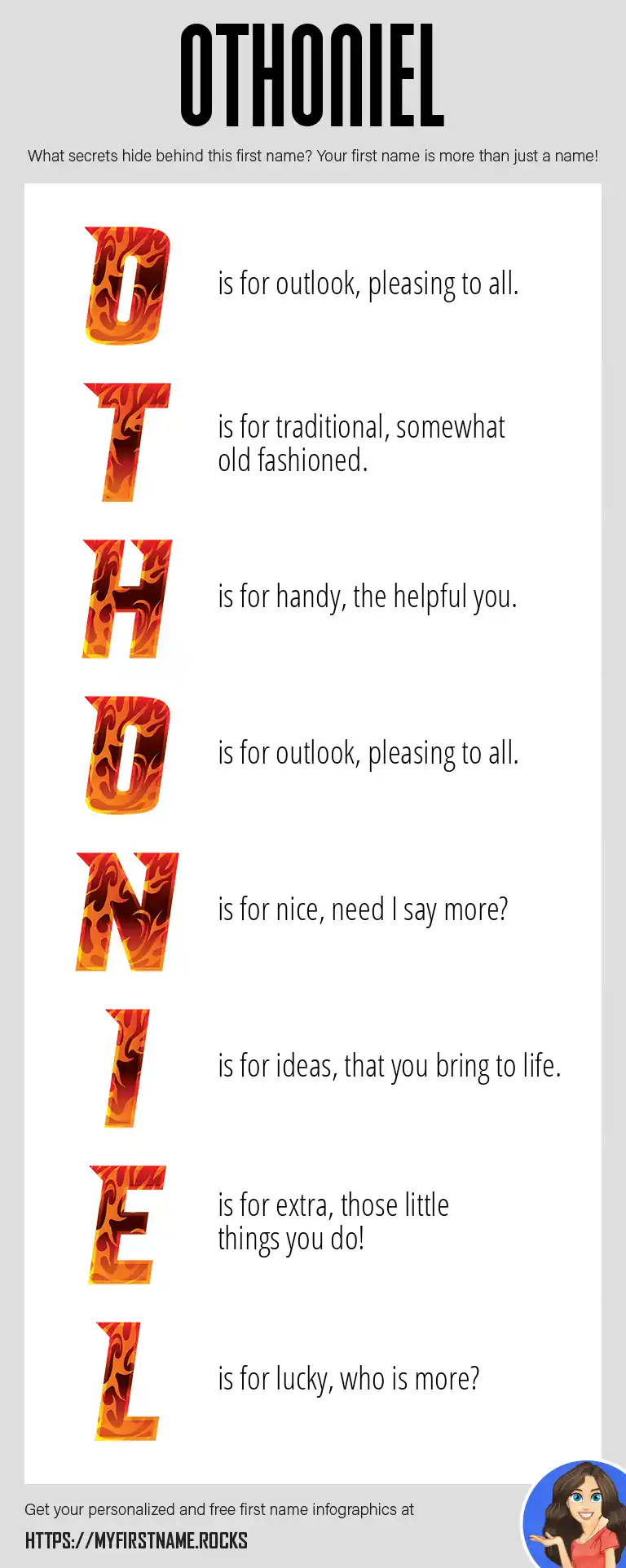 OTHONIEL

What secrets hide behind this first name? Your first name is more than just a name!

O is for outlook, pleasing to all.

T is for traditional, somewhat old fashioned.

H is for handy, the helpful you.

O is for outlook, pleasing to all.

N is for nice, need I say more?

I is for ideas, that you bring to life.

E is for extra, those little things you do!

L is for lucky, who is more?

Get your personalized and free first name infographics at

HTTPS://MYFIRSTNAME.ROCKS