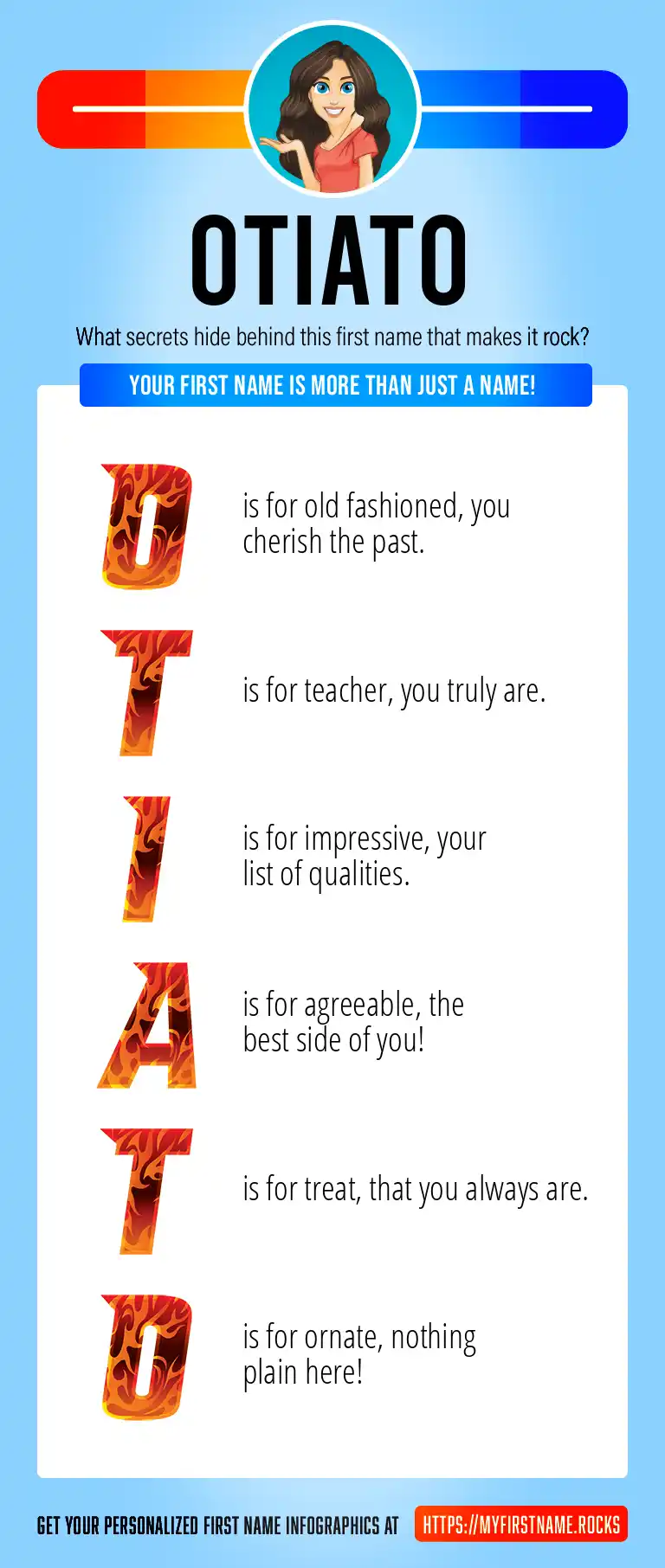 OTIATO

What secrets hide behind this first name that makes it rock?

YOUR FIRST NAME IS MORE THAN JUST A NAME!

O is for old fashioned, you cherish the past.

T is for teacher, you truly are.

I is for impressive, your list of qualities.

A is for agreeable, the best side of you!

T is for treat, that you always are.

O is for ornate, nothing plain here!

GET YOUR PERSONALIZED FIRST NAME INFOGRAPHICS AT HTTPS://MYFIRSTNAME.ROCKS