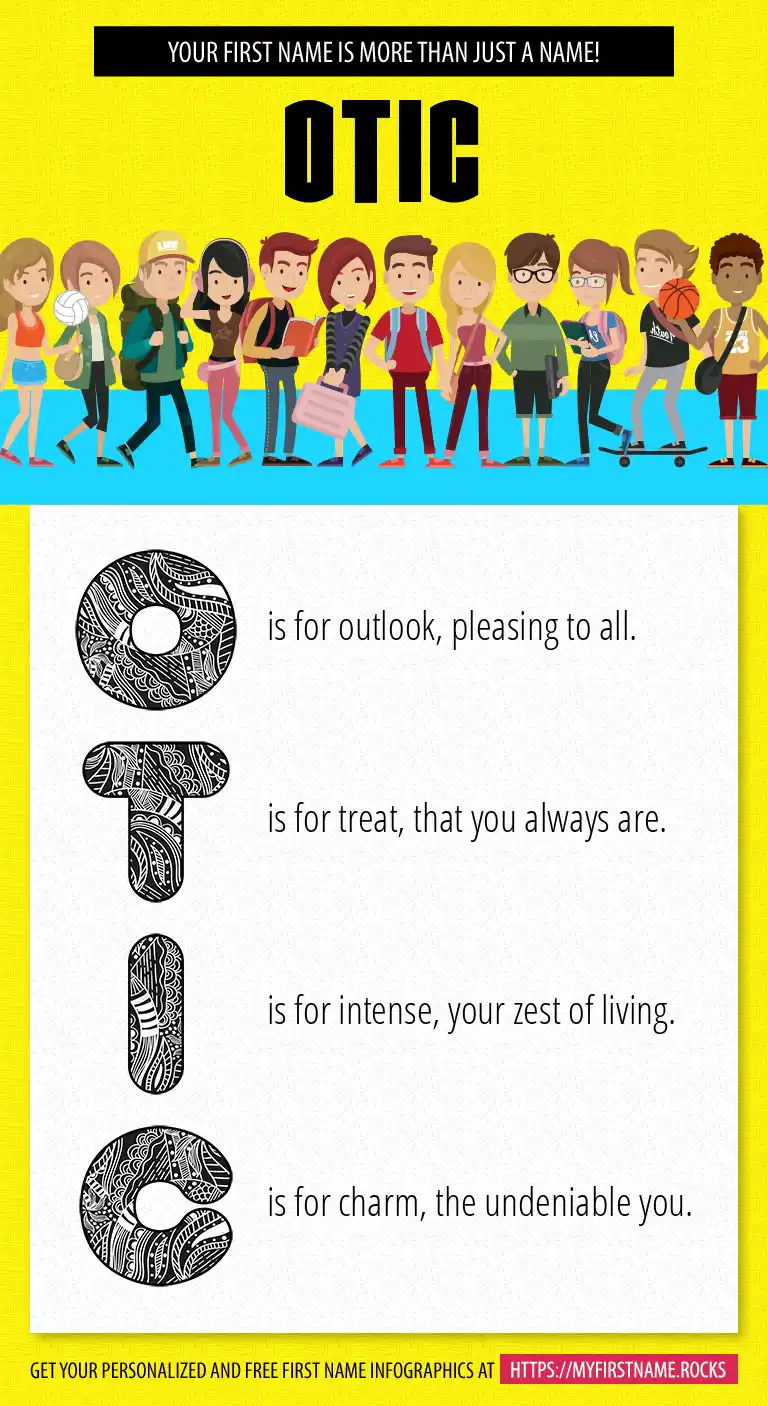 YOUR FIRST NAME IS MORE THAN JUST A NAME!

OTIC

O is for outlook, pleasing to all.

T is for treat, that you always are.

I is for intense, your zest of living.

C is for charm, the undeniable you.

GET YOUR PERSONALIZED AND FREE FIRST NAME INFOGRAPHICS AT HTTPS://MYFIRSTNAME.ROCKS