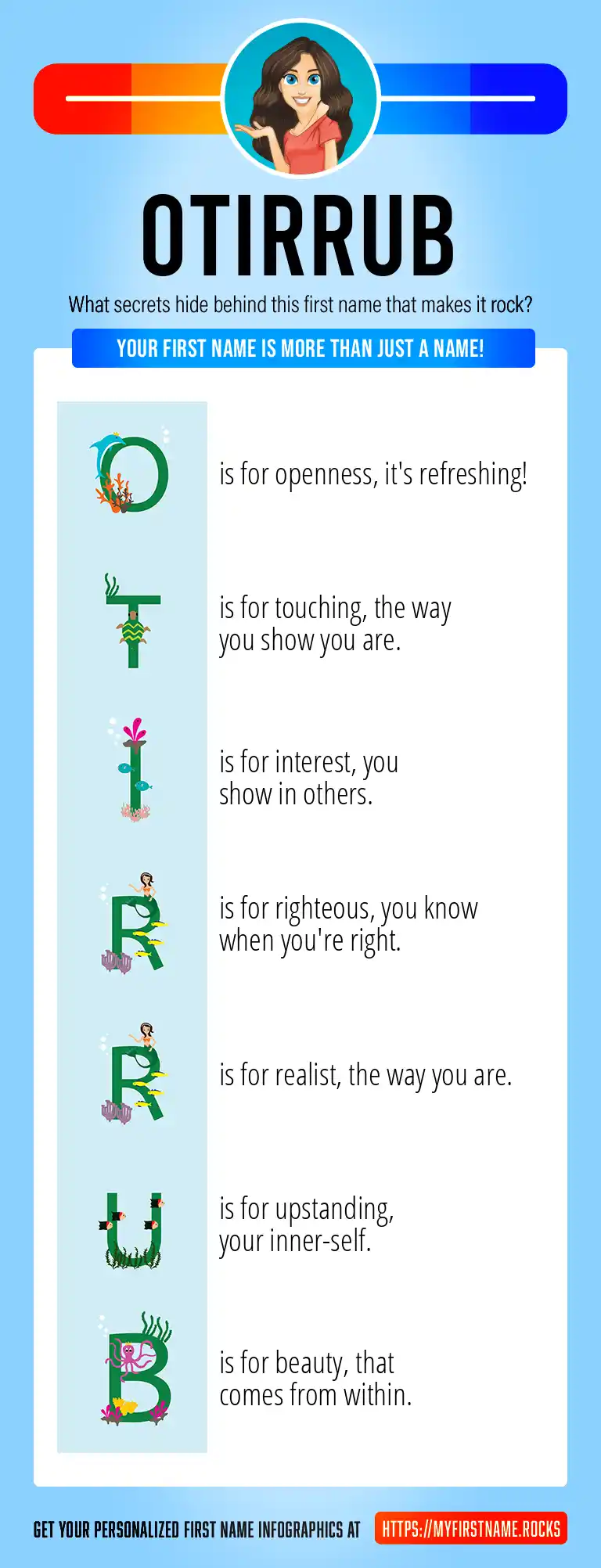 OTIRRUB

What secrets hide behind this first name that makes it rock?

YOUR FIRST NAME IS MORE THAN JUST A NAME!

O is for openness, it's refreshing!

T is for touching, the way you show you are.

I is for interest, you show in others.

R is for righteous, you know when you're right.

R is for realist, the way you are.

U is for upstanding, your inner-self.

B is for beauty, that comes from within.

GET YOUR PERSONALIZED FIRST NAME INFOGRAPHICS AT HTTPS://MYFIRSTNAME.ROCKS