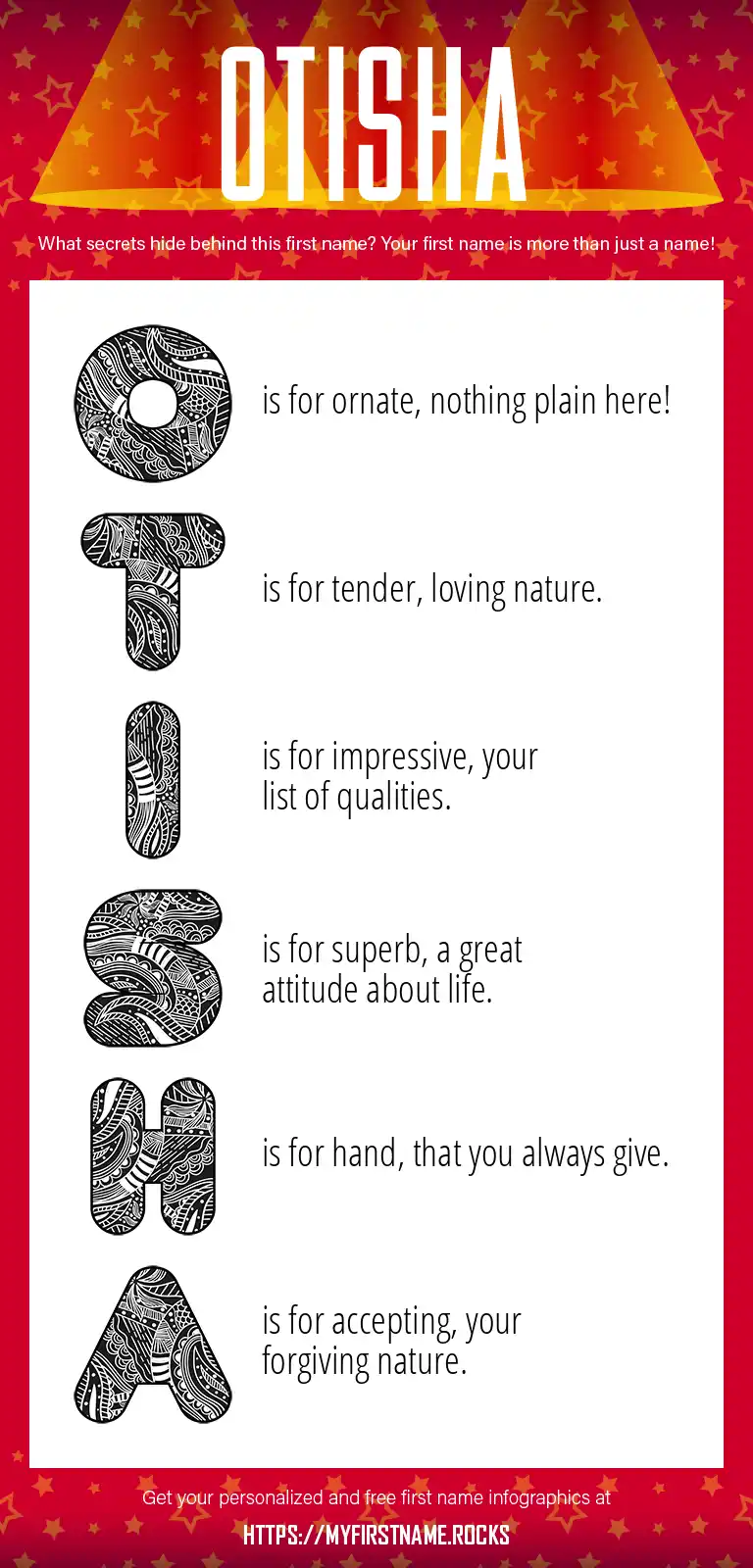 OTISHA

What secrets hide behind this first name? Your first name is more than just a name!

O is for ornate, nothing plain here!

T is for tender, loving nature.

I is for impressive, your list of qualities.

S is for superb, a great attitude about life.

H is for hand, that you always give.

A is for accepting, your forgiving nature.

Get your personalized and free first name infographics at

HTTPS://MYFIRSTNAME.ROCKS