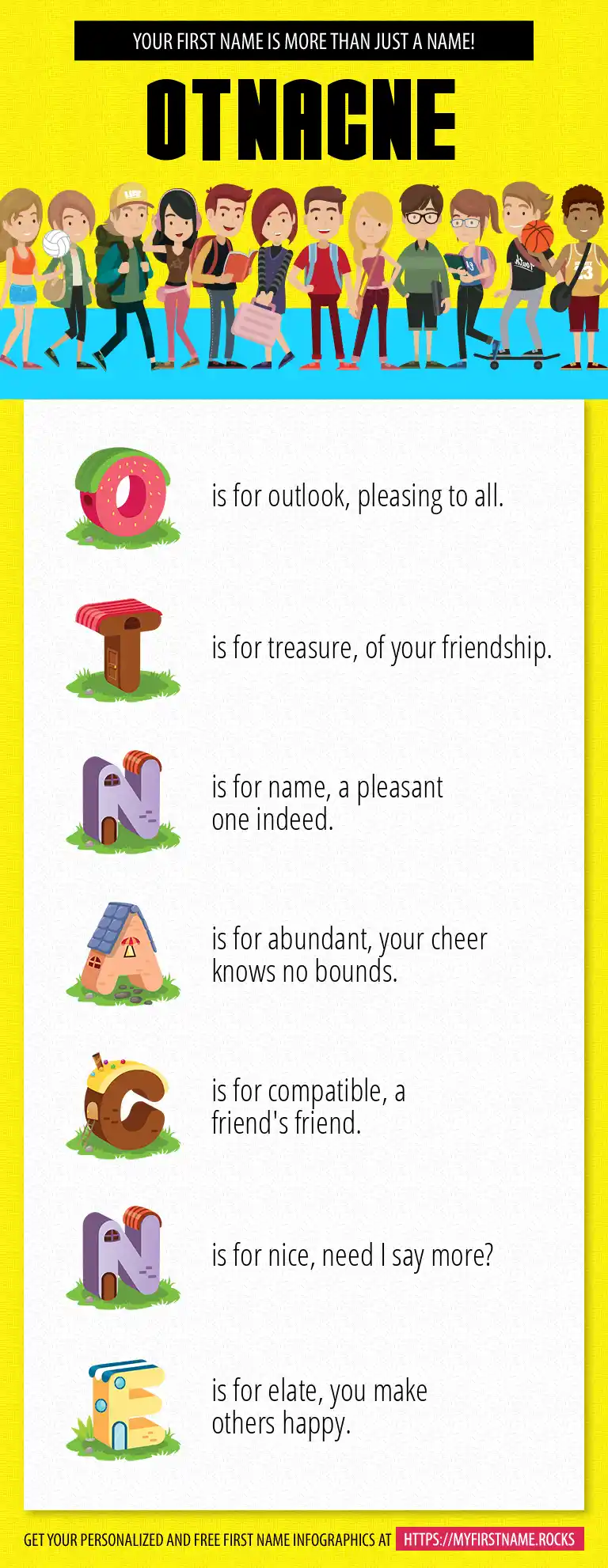 YOUR FIRST NAME IS MORE THAN JUST A NAME!

OTNACNE

O is for outlook, pleasing to all.

T is for treasure, of your friendship.

N is for name, a pleasant one indeed.

A is for abundant, your cheer knows no bounds.

C is for compatible, a friend's friend.

N is for nice, need I say more?

E is for elate, you make others happy.

GET YOUR PERSONALIZED AND FREE FIRST NAME INFOGRAPHICS AT HTTPS://MYFIRSTNAME.ROCKS